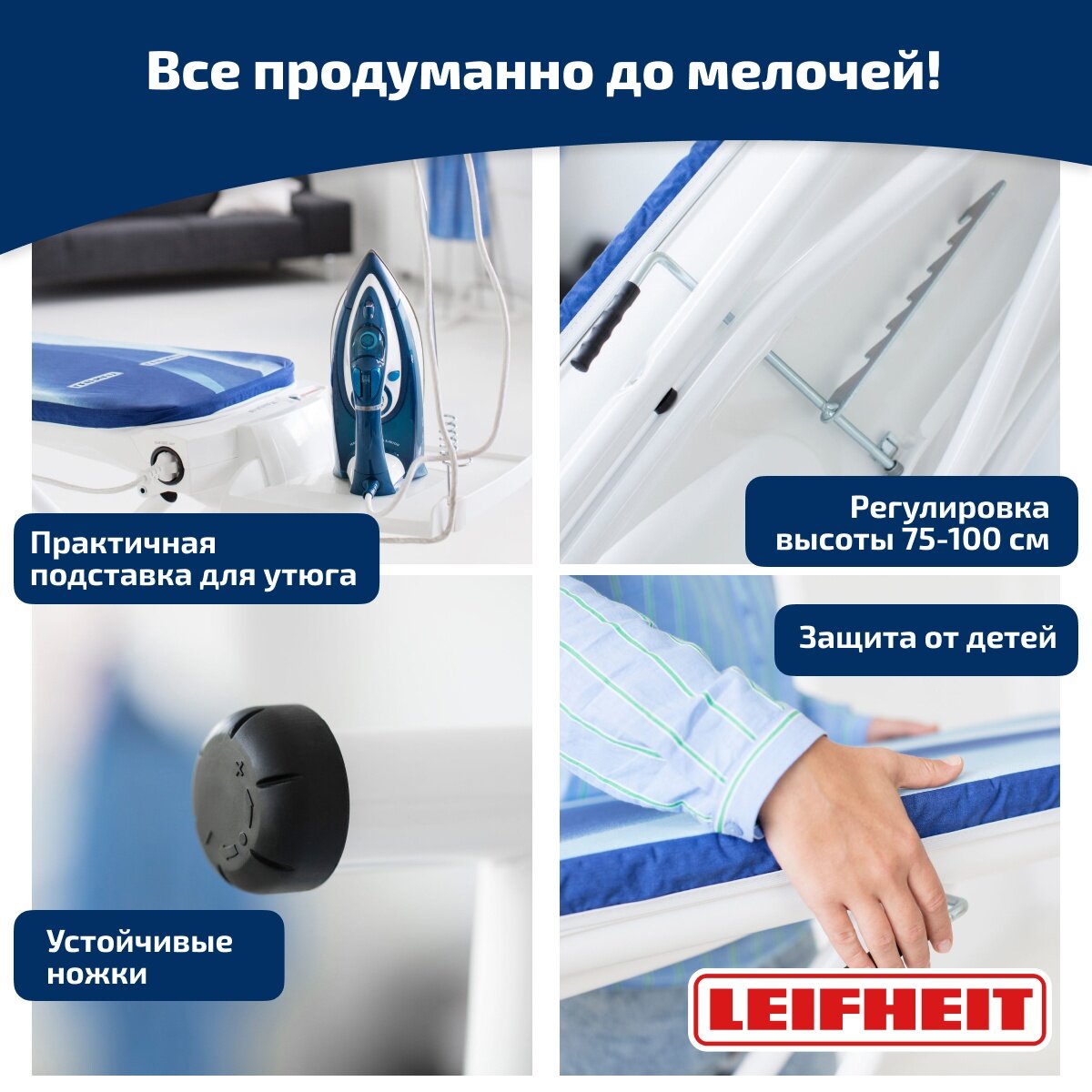 Все продуманно до мелочей!

Практичная подставка для утюга

Регулировка высоты 75-100 см

Защита от детей

Устойчивые ножки

LEIFHEIT