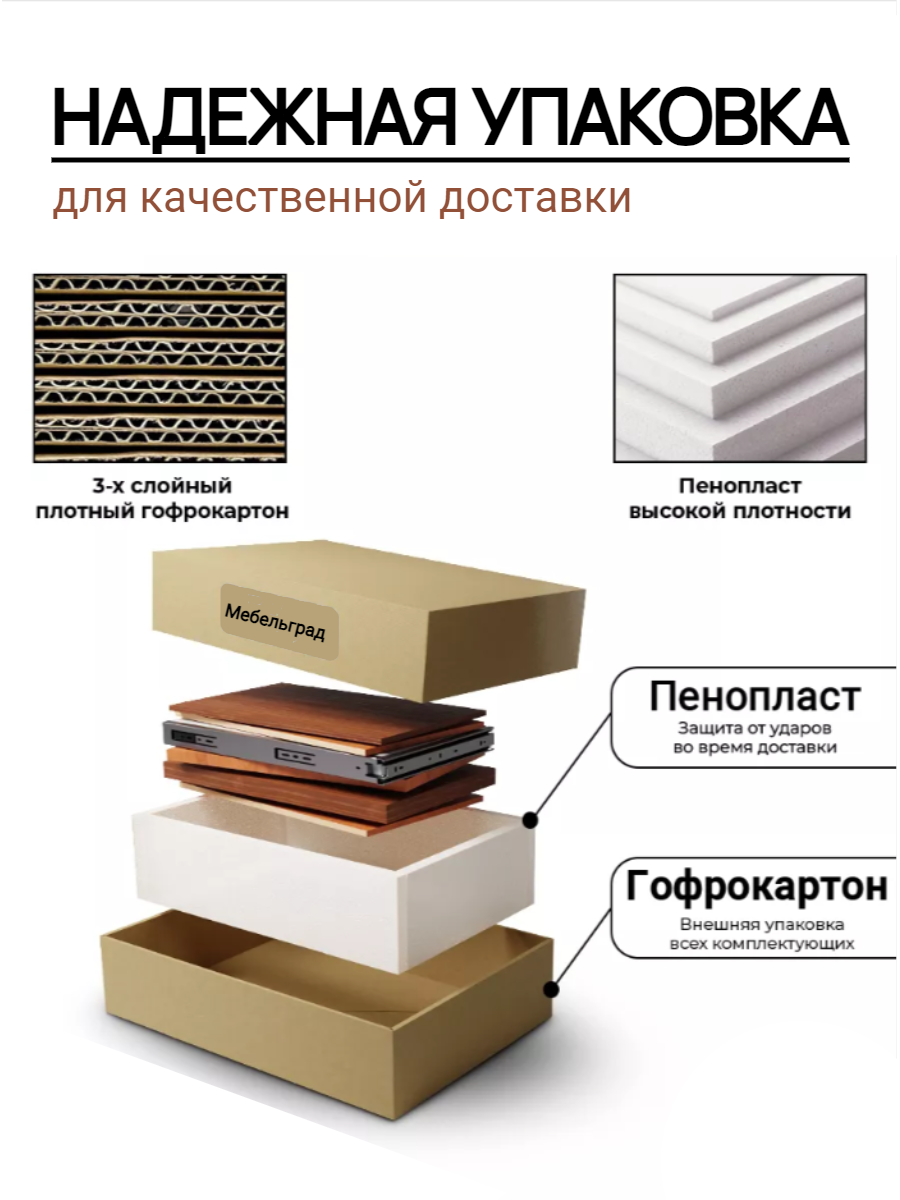 НАДЕЖНАЯ УПАКОВКА

для качественной доставки

3-х слойный плотный гофрокартон

Пенопласт высокой плотности

Мебельград

Пенопласт
Защита от ударов во время доставки

Гофрокартон
Внешняя упаковка всех комплектующих