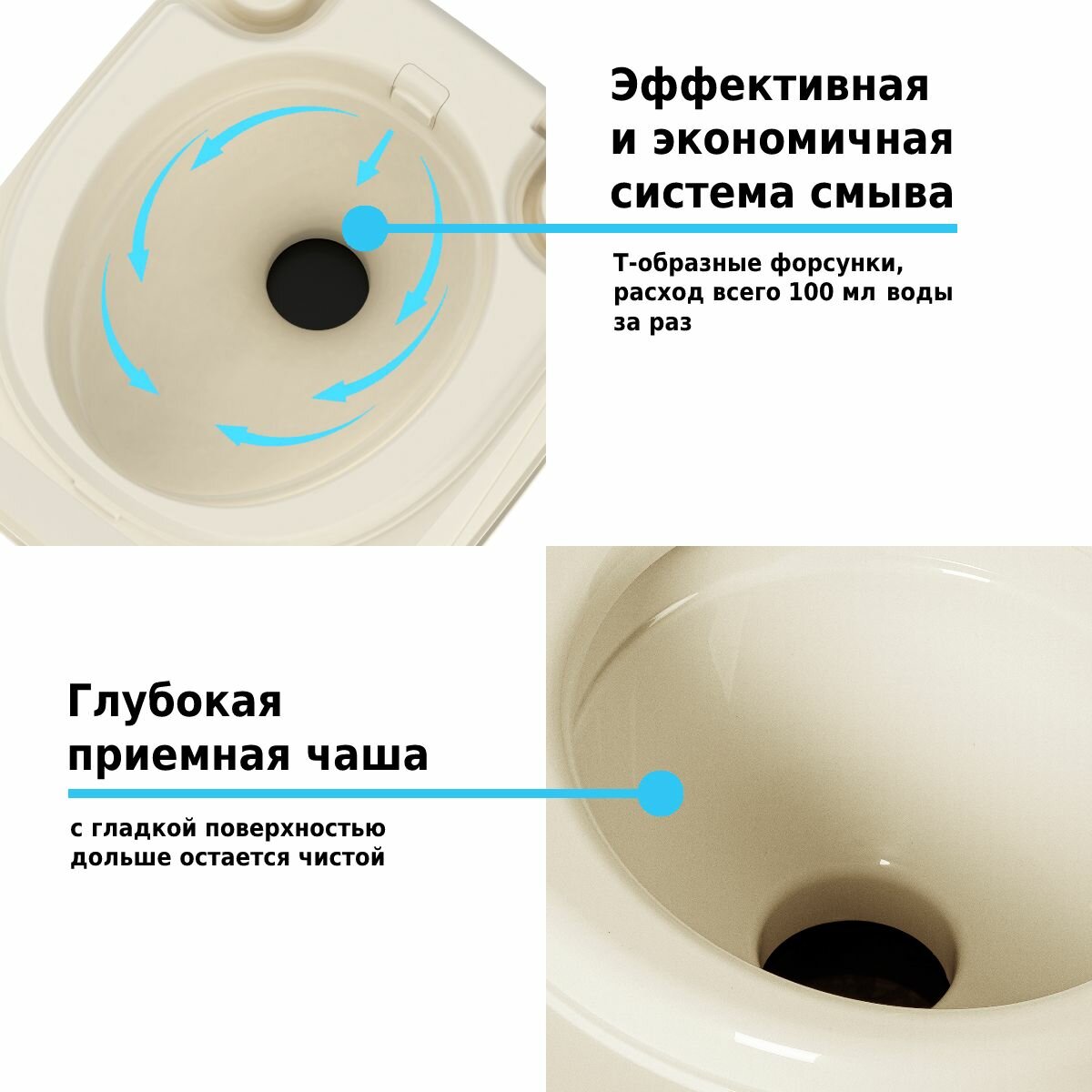 Эффективная
и экономичная
система смыва

Т-образные форсунки, расход всего 100 мл воды за раз

Глубокая
приемная чаша

с гладкой поверхностью дольше остается чистой