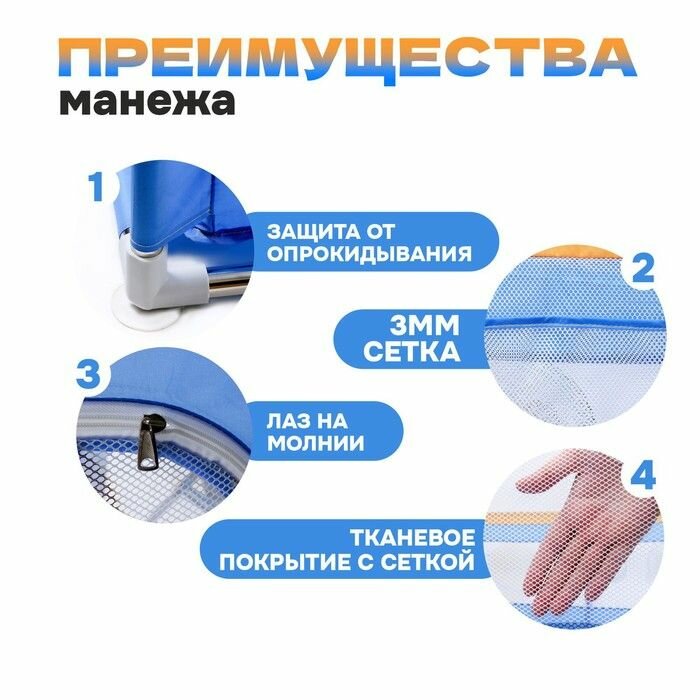 ПРЕИМУЩЕСТВА
манежа

1
ЗАЩИТА ОТ ОПРОКИДЫВАНИЯ

2
3ММ СЕТКА

3
ЛАЗ НА МОЛНИИ

4
ТКАНЕВОЕ ПОКРЫТИЕ С СЕТКОЙ