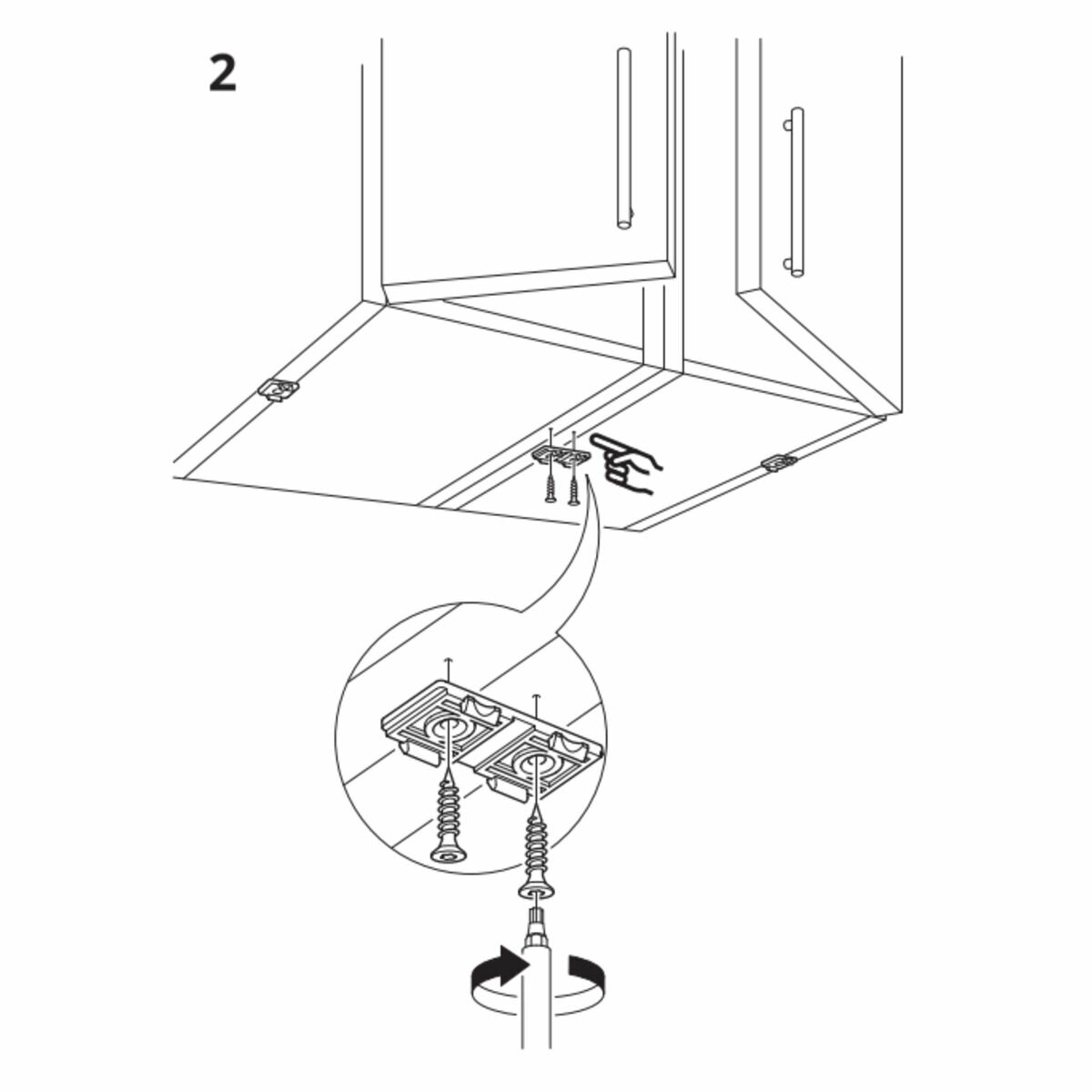 2