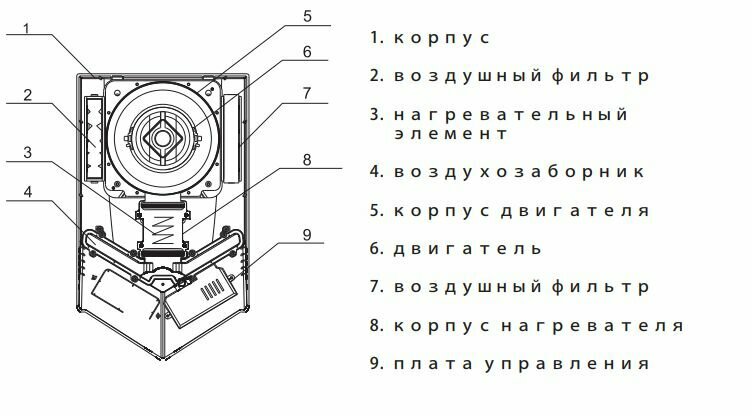 1
2
3
4
5
6
7
8
9

1. корпус

2. воздушный фильтр

3. нагревательный элемент

4. воздухозаборник

5. корпус двигателя

6. двигатель

7. воздушный фильтр

8. корпус нагревателя

9. плата управления