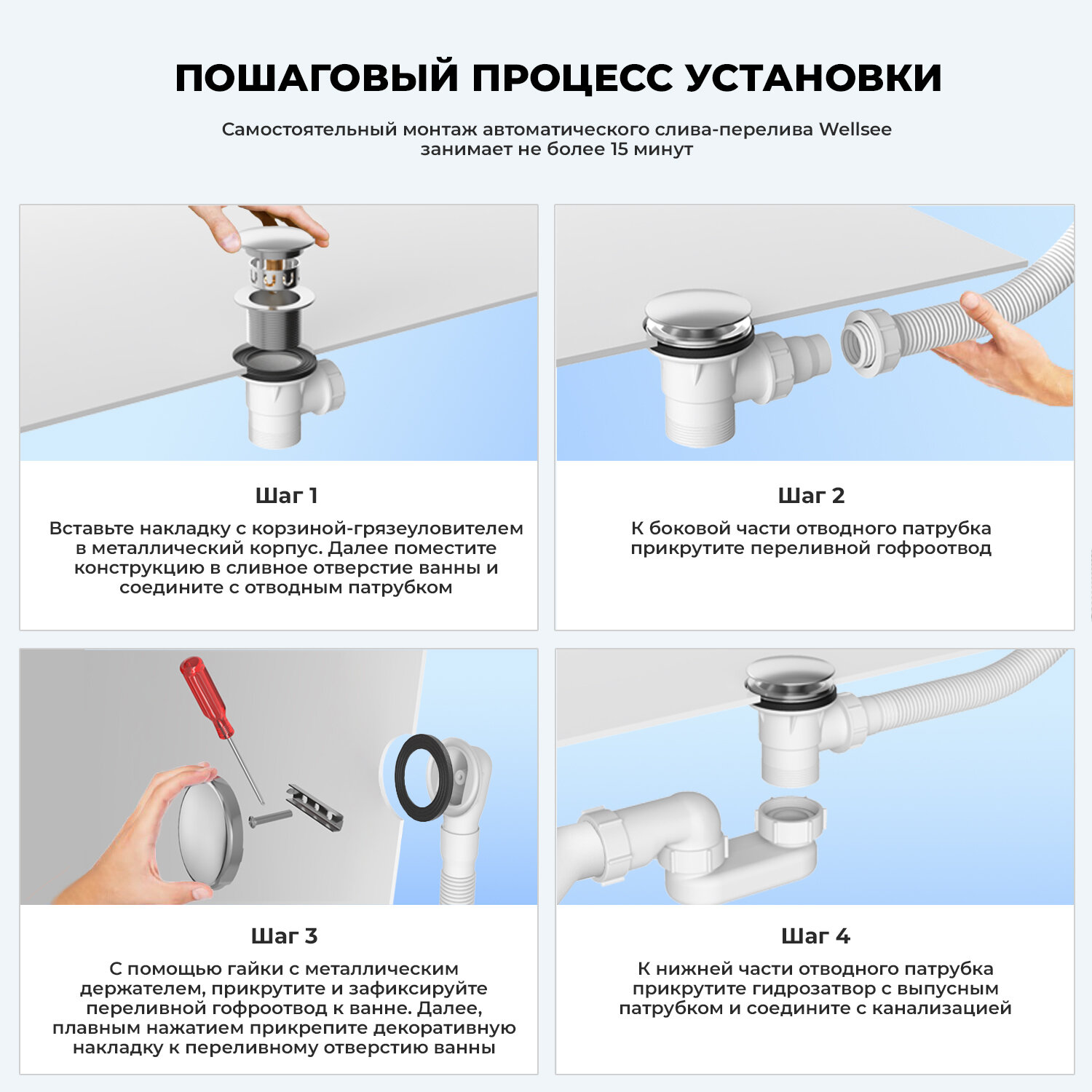 ПОШАГОВЫЙ ПРОЦЕСС УСТАНОВКИ

Самостоятельный монтаж автоматического слива-перелива Wellsee занимает не более 15 минут

Шаг 1

Вставьте накладку с корзиной-грязеуловителем в металлический корпус. Далее поместите конструкцию в сливное отверстие ванны и соедините с отводным патрубком

Шаг 2

К боковой части отводного патрубка прикрутите переливной гофроотвод

Шаг 3

С помощью гайки с металлическим держателем, прикрутите и зафиксируйте переливной гофроотвод к ванне. Далее, плавным нажатием прикрепите декоративную накладку к переливному отверстию ванны

Шаг 4

К нижней части отводного патрубка прикрутите гидрозатвор с выпусным патрубком и соедините с канализацией