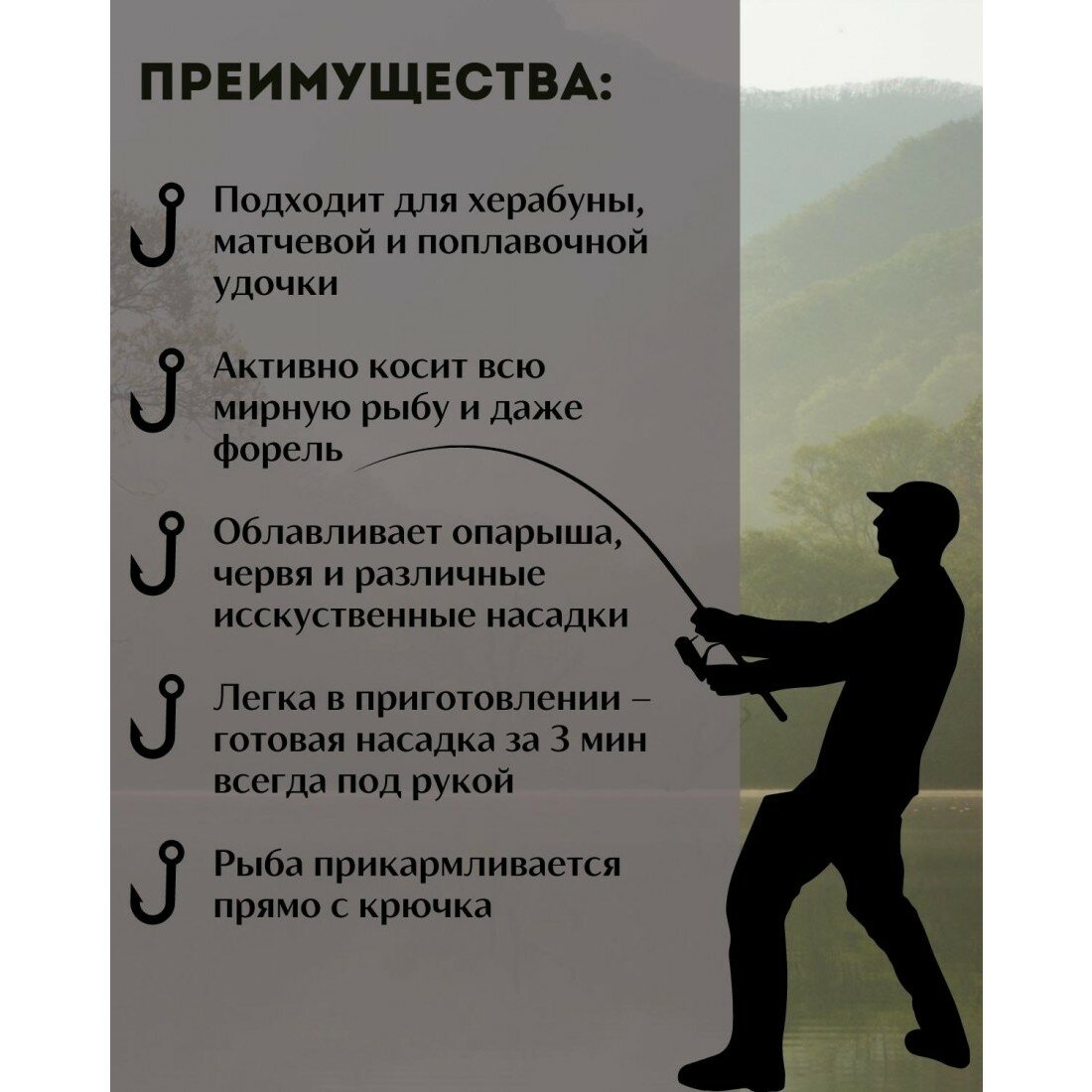 ПРЕИМУЩЕСТВА:

Подходит для херабуны, матчевой и поплавочной удочки

Активно косит всю мирную рыбу и даже форель

Облавливает опарыша, червя и различные исскуственные насадки

Легка в приготовлении – готовая насадка за 3 мин всегда под рукой

Рыба прикармливается прямо с крючка