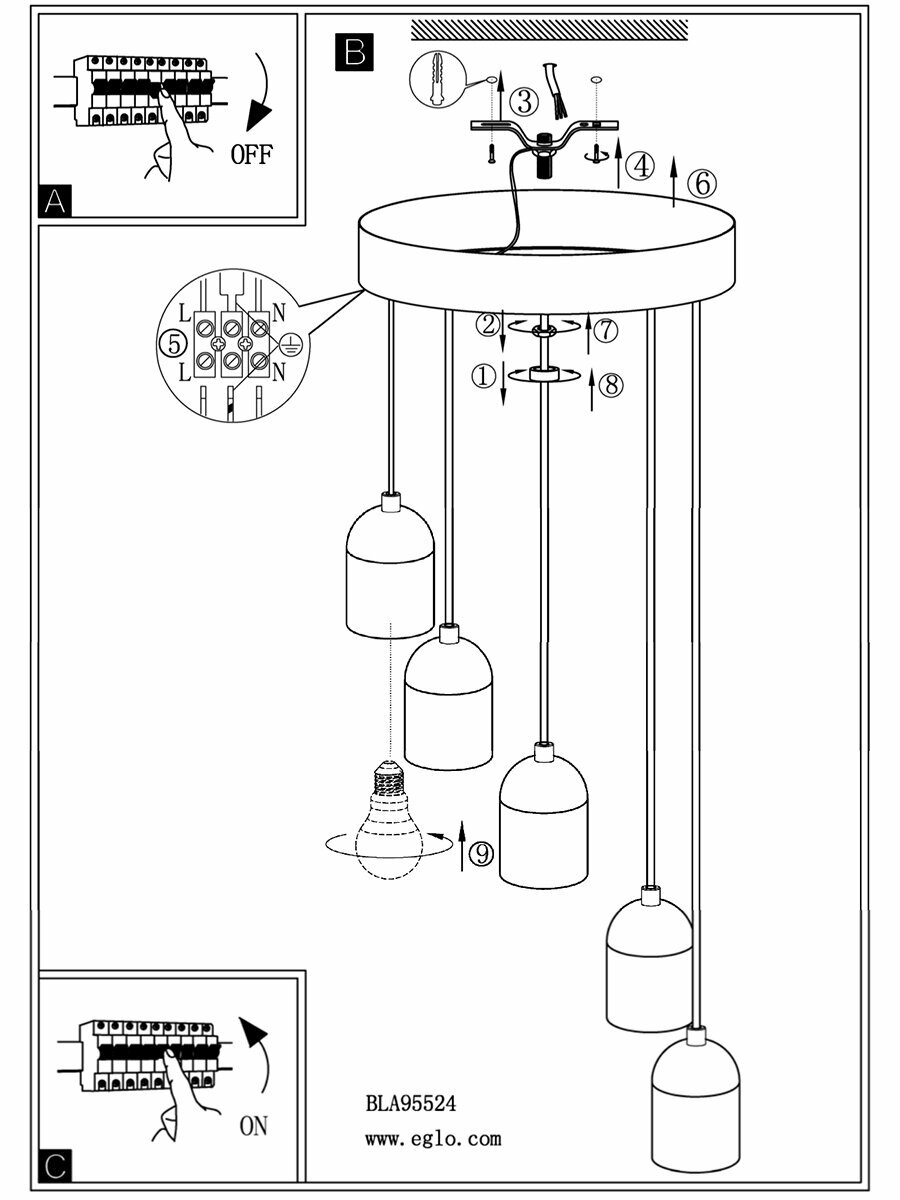 OFF

A

B

③

④

⑥

L

N

⑤

L

N

②

⑦

①

⑧

⑨

ON

C

BLA95524

www.eglo.com