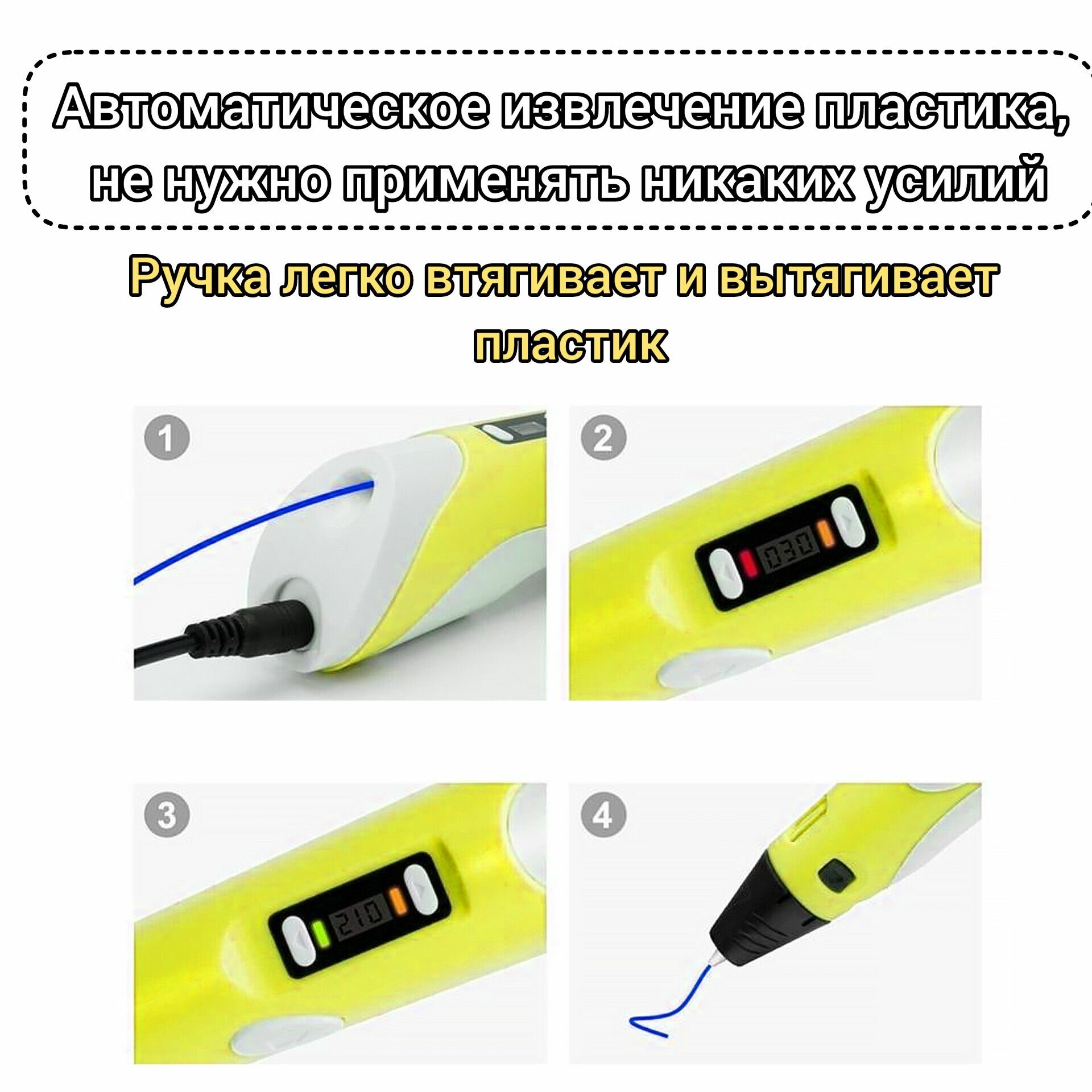 Автоматическое извлечение пластика, не нужно применять никаких усилий

Ручка легко втягивает и вытягивает пластик

1

2

030

3

210

4