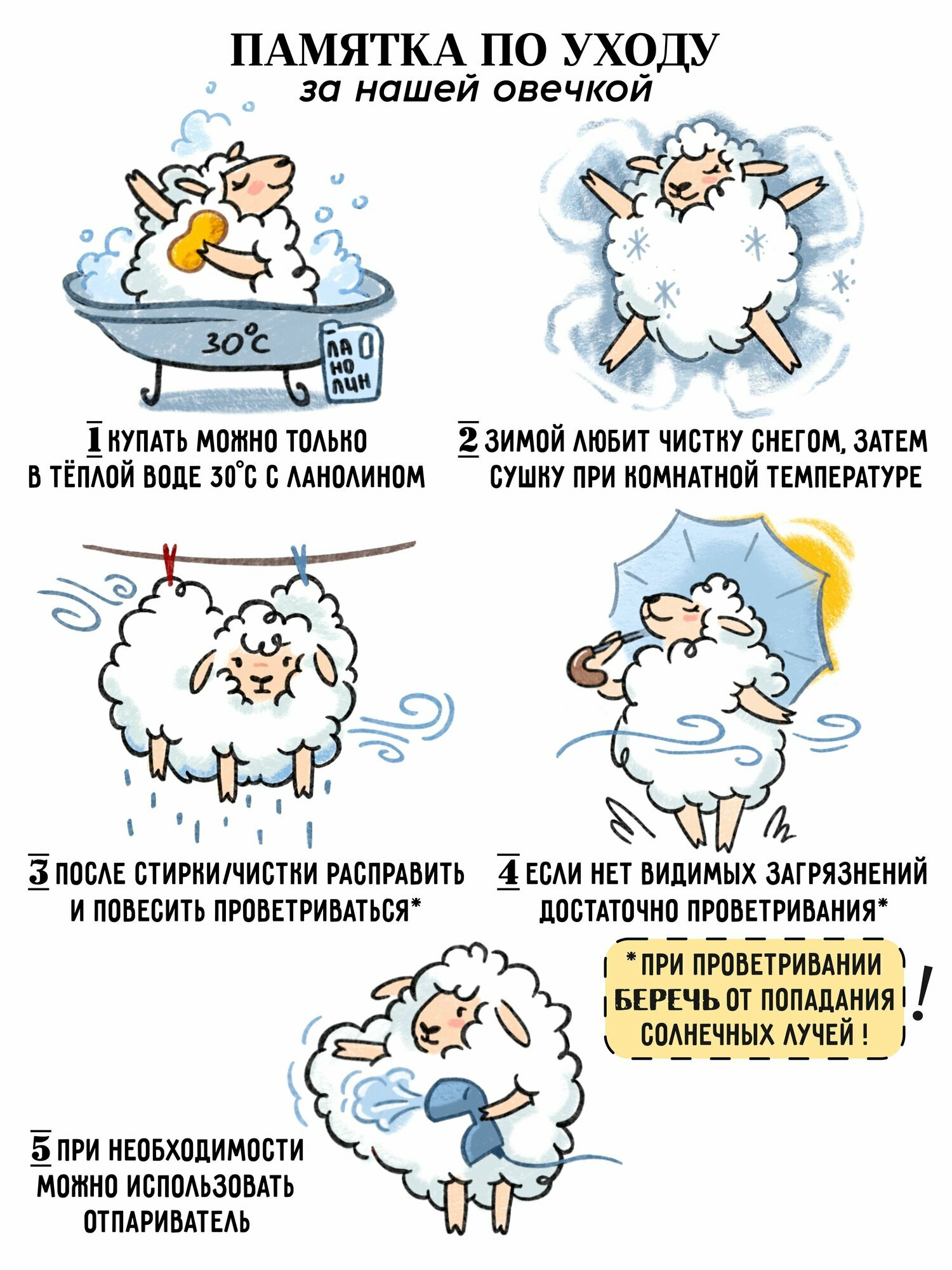 ПАМЯТКА ПО УХОДУ
за нашей овечкой

30°C

ЛА
НО
ЛИН

1 КУПАТЬ МОЖНО ТОЛЬКО В ТЁПЛОЙ ВОДЕ 30°C С ЛАНОЛИНОМ

2 ЗИМОЙ ЛЮБИТ ЧИСТКУ СНЕГОМ, ЗАТЕМ СУШКУ ПРИ КОМНАТНОЙ ТЕМПЕРАТУРЕ

3 ПОСЛЕ СТИРКИ/ЧИСТКИ РАСПРАВИТЬ И ПОВЕСИТЬ ПРОВЕТРИВАТЬСЯ*

4 ЕСЛИ НЕТ ВИДИМЫХ ЗАГРЯЗНЕНИЙ ДОСТАТОЧНО ПРОВЕТРИВАНИЯ*

*ПРИ ПРОВЕТРИВАНИИ БЕРЕЧЬ ОТ ПОПАДАНИЯ СОЛНЕЧНЫХ ЛУЧЕЙ !

!

5 ПРИ НЕОБХОДИМОСТИ МОЖНО ИСПОЛЬЗОВАТЬ ОТПАРИВАТЕЛЬ