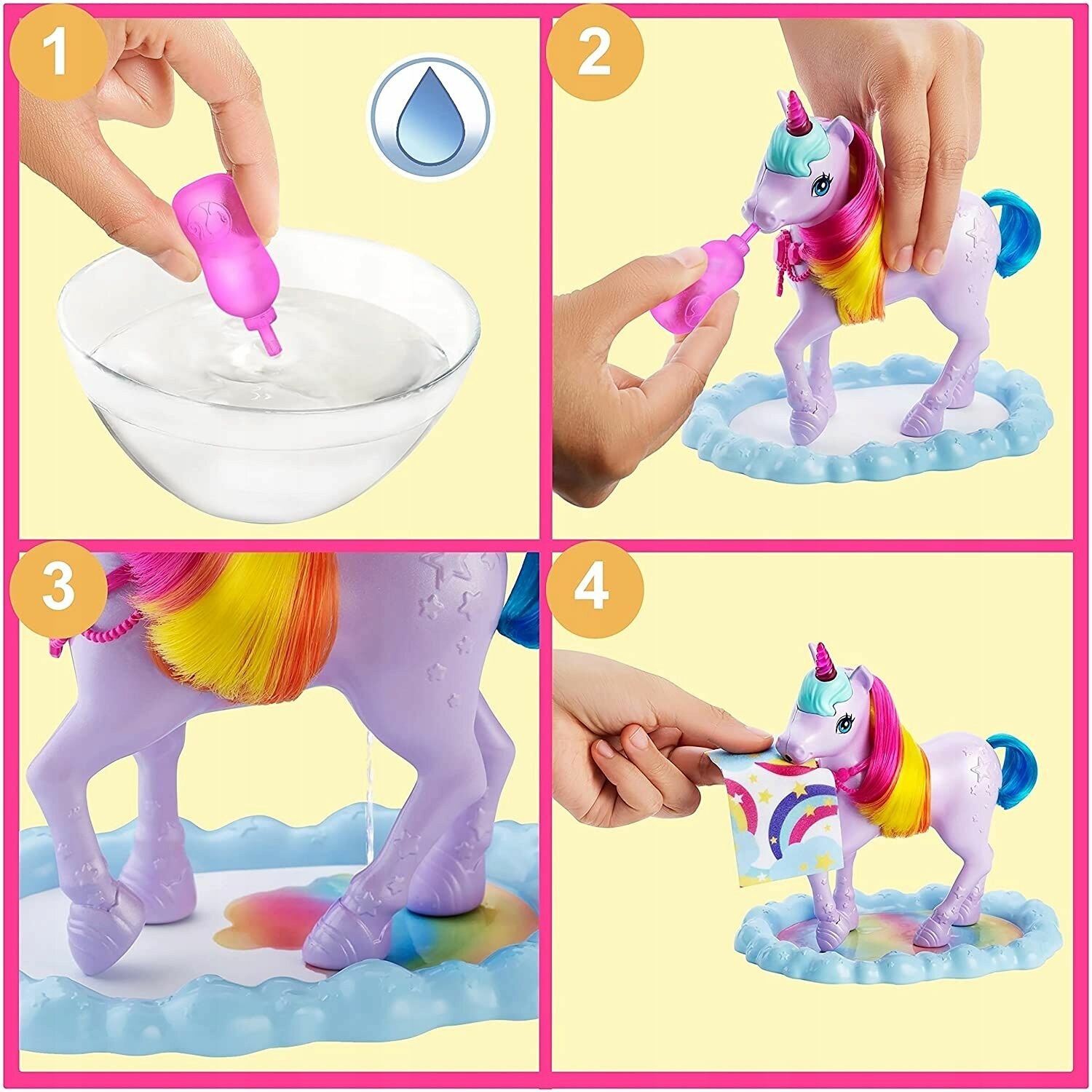 1

2

3

4