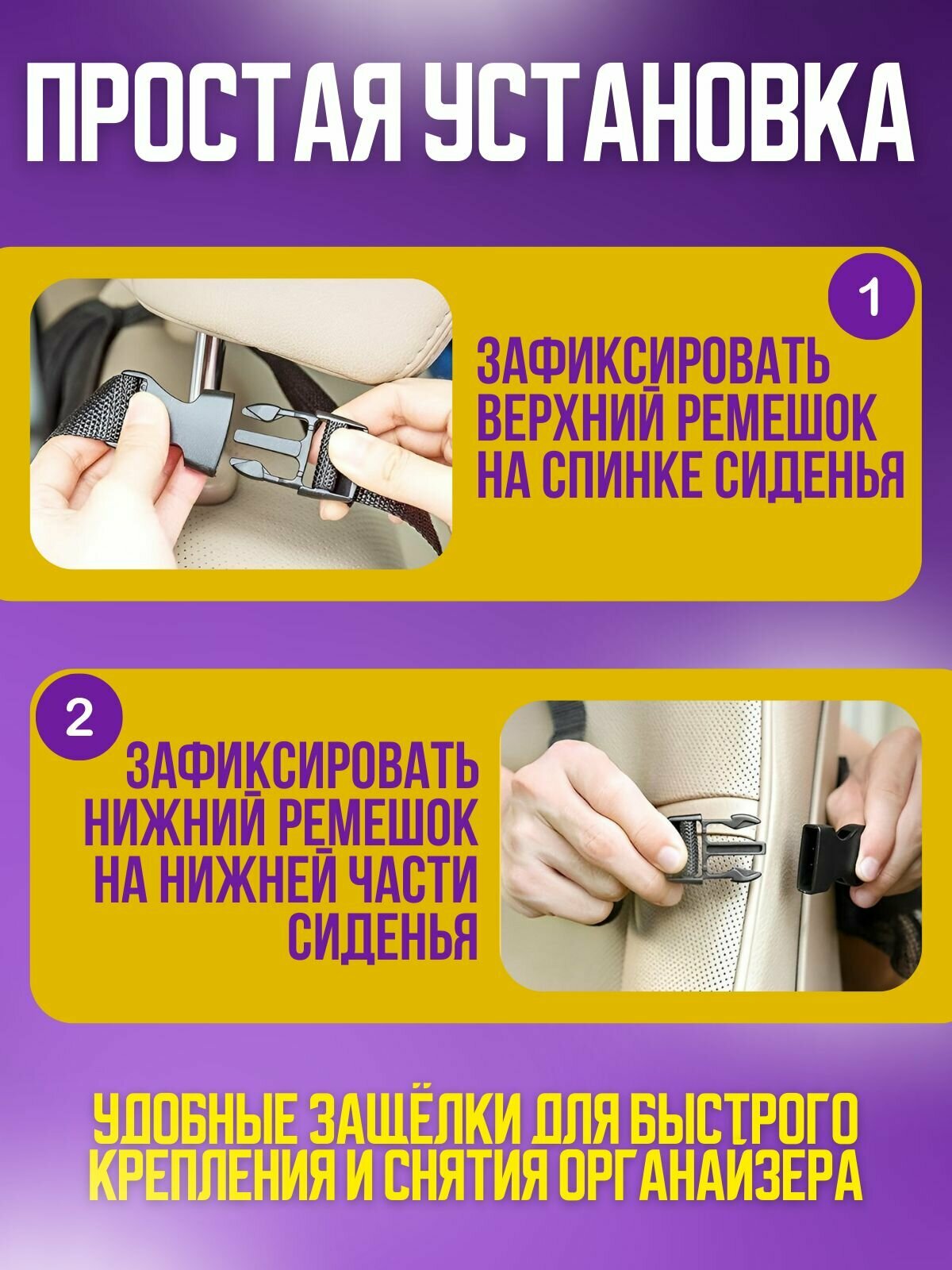 ПРОСТАЯ УСТАНОВКА

1

ЗАФИКСИРОВАТЬ ВЕРХНИЙ РЕМЕШОК НА СПИНКЕ СИДЕНЬЯ

2

ЗАФИКСИРОВАТЬ НИЖНИЙ РЕМЕШОК НА НИЖНЕЙ ЧАСТИ СИДЕНЬЯ

УДОБНЫЕ ЗАЩЁЛКИ ДЛЯ БЫСТРОГО КРЕПЛЕНИЯ И СНЯТИЯ ОРГАНАЙЗЕРА