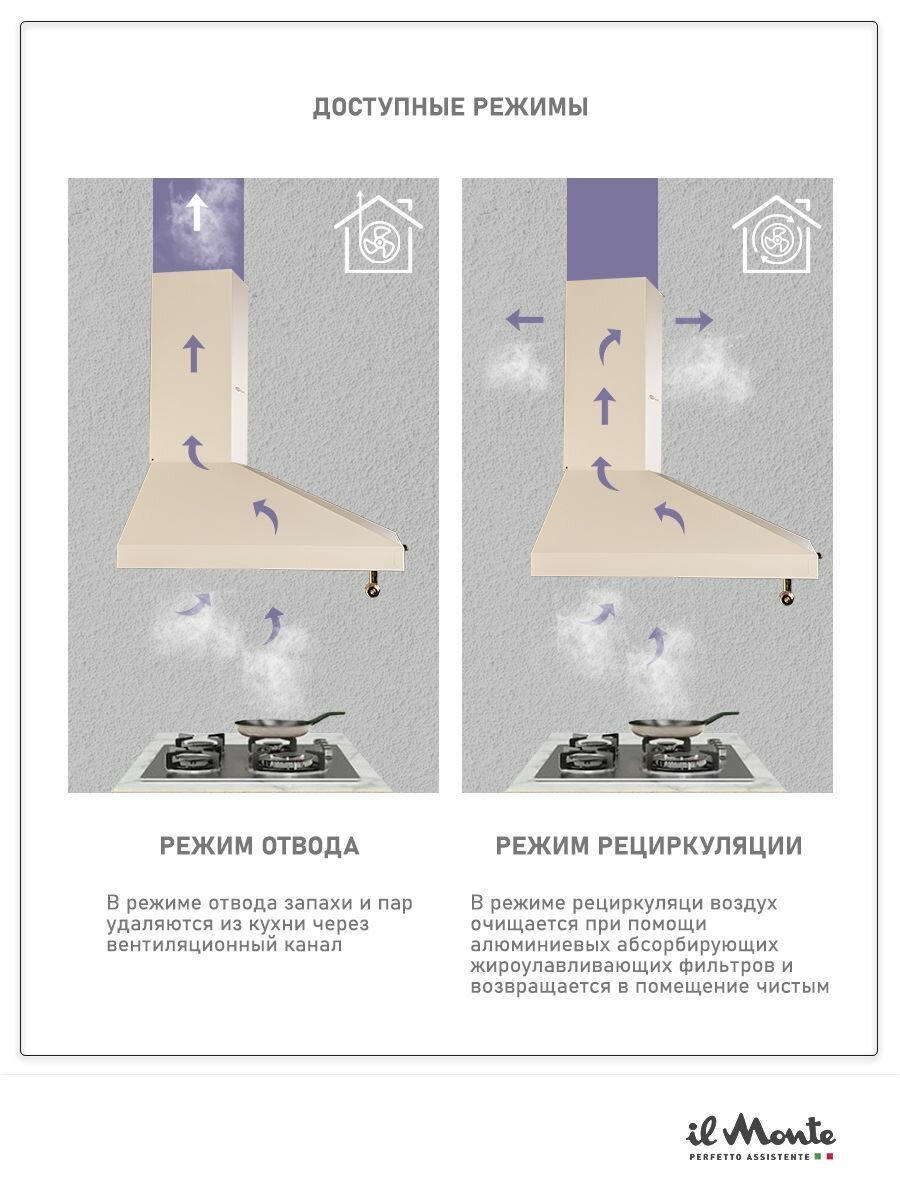 ДОСТУПНЫЕ РЕЖИМЫ

РЕЖИМ ОТВОДА

В режиме отвода запахи и пар удаляются из кухни через вентиляционный канал

РЕЖИМ РЕЦИРКУЛЯЦИИ

В режиме рециркуляци воздух очищается при помощи алюминиевых абсорбирующих жироулавливающих фильтров и возвращается в помещение чистым

il Monte
PERFETTO ASSISTENTE