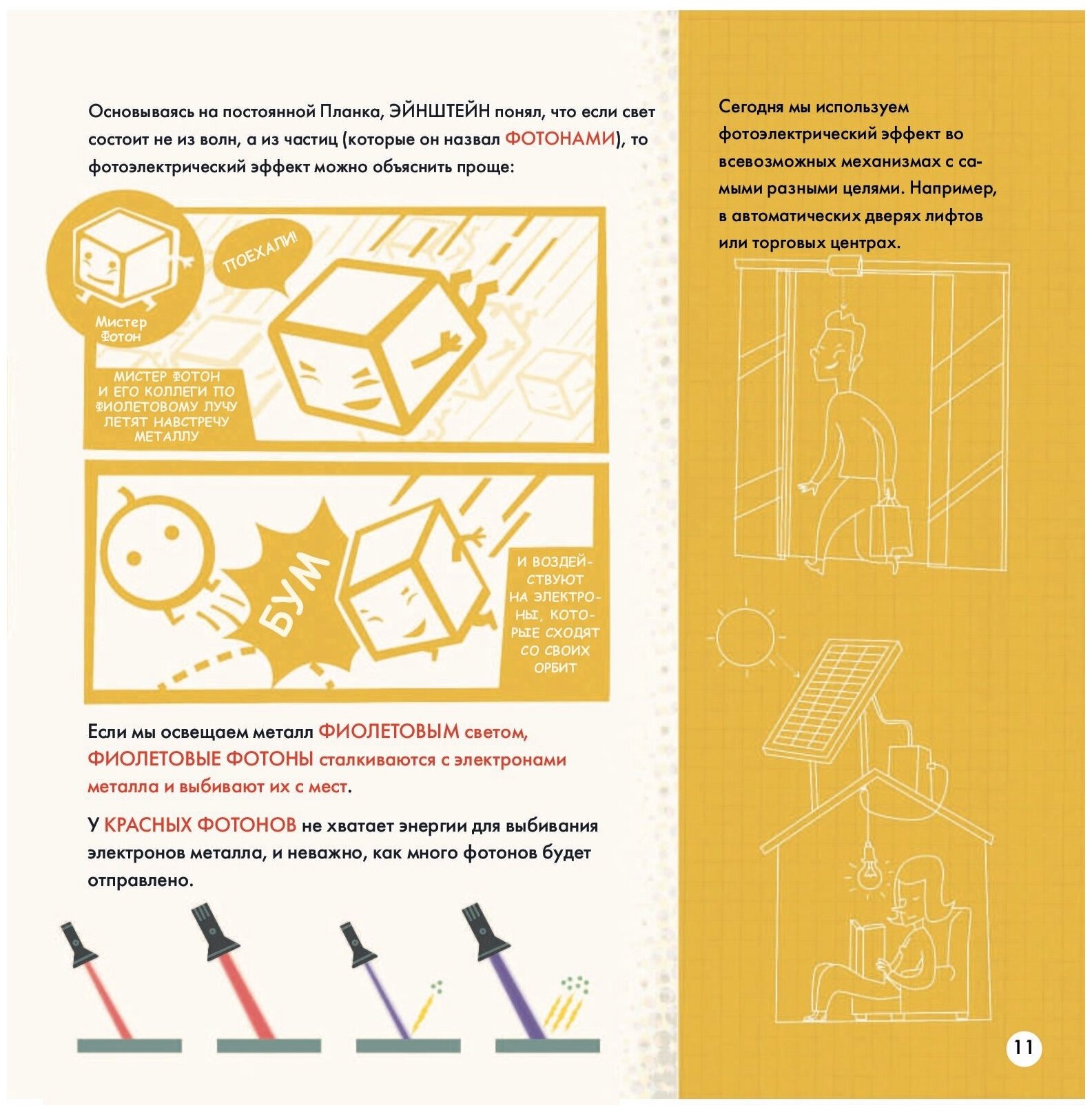 Основываясь на постоянной Планка, ЭЙНШТЕЙН понял, что если свет состоит не из волн, а из частиц (которые он назвал ФОТОНАМИ), то фотоэлектрический эффект можно объяснить проще:

Мистер Фотон

ПОЕХАЛИ!

МИСТЕР ФОТОН И ЕГО КОЛЛЕГИ ПО ФИОЛЕТОВОМУ ЛУЧУ ЛЕТЯТ НАВСТРЕЧУ МЕТАЛЛУ

БУМ

И ВОЗДЕЙСТВУЮТ НА ЭЛЕКТРОНЫ, КОТОРЫЕ СХОДЯТ СО СВОИХ ОРБИТ

Если мы освещаем металл ФИОЛЕТОВЫМ светом, ФИОЛЕТОВЫЕ ФОТОНЫ сталкиваются с электронами металла и выбивают их с мест.

У КРАСНЫХ ФОТОНОВ не хватает энергии для выбивания электронов металла, и неважно, как много фотонов будет отправлено.

Сегодня мы используем фотоэлектрический эффект во всевозможных механизмах с самыми разными целями. Например, в автоматических дверях лифтов или торговых центрах.

11