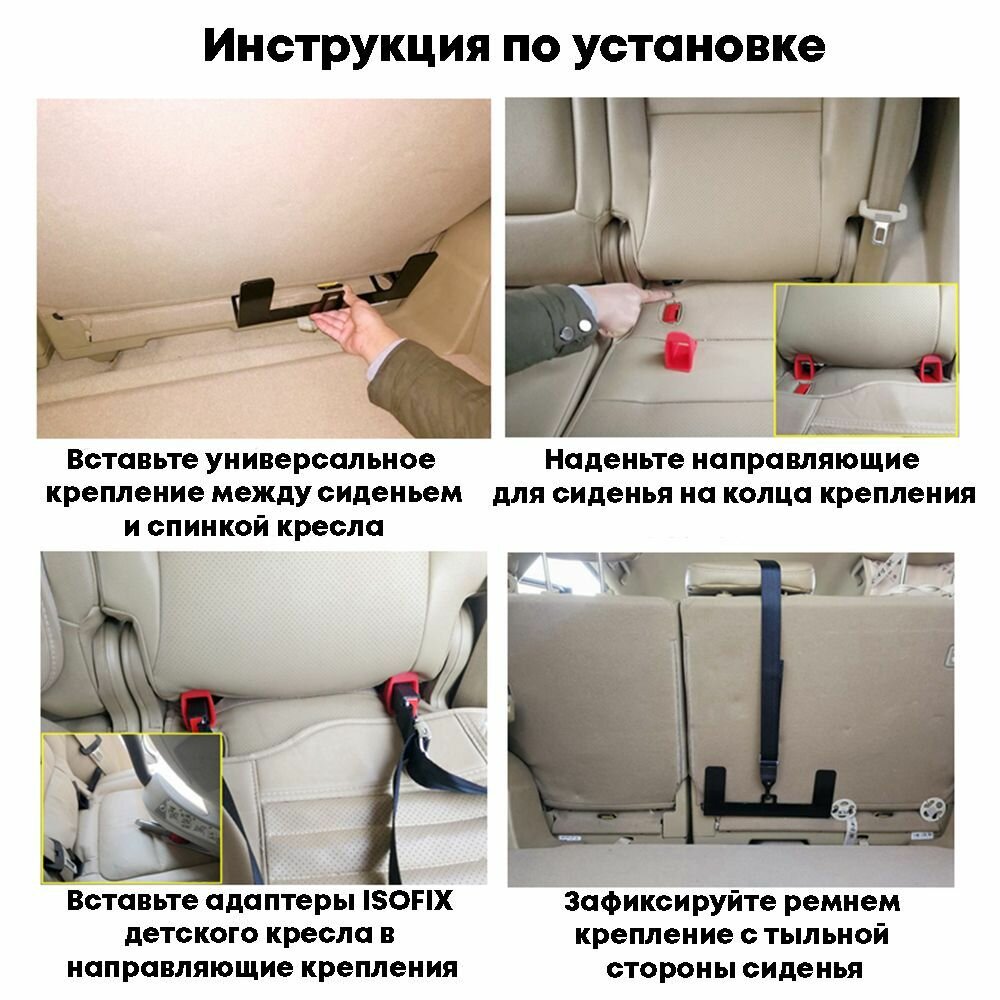 Инструкция по установке

Вставьте универсальное крепление между сиденьем и спинкой кресла

Наденьте направляющие для сиденья на колца крепления

Вставьте адаптеры ISOFIX детского кресла в направляющие крепления

Зафиксируйте ремнем крепление с тыльной стороны сиденья