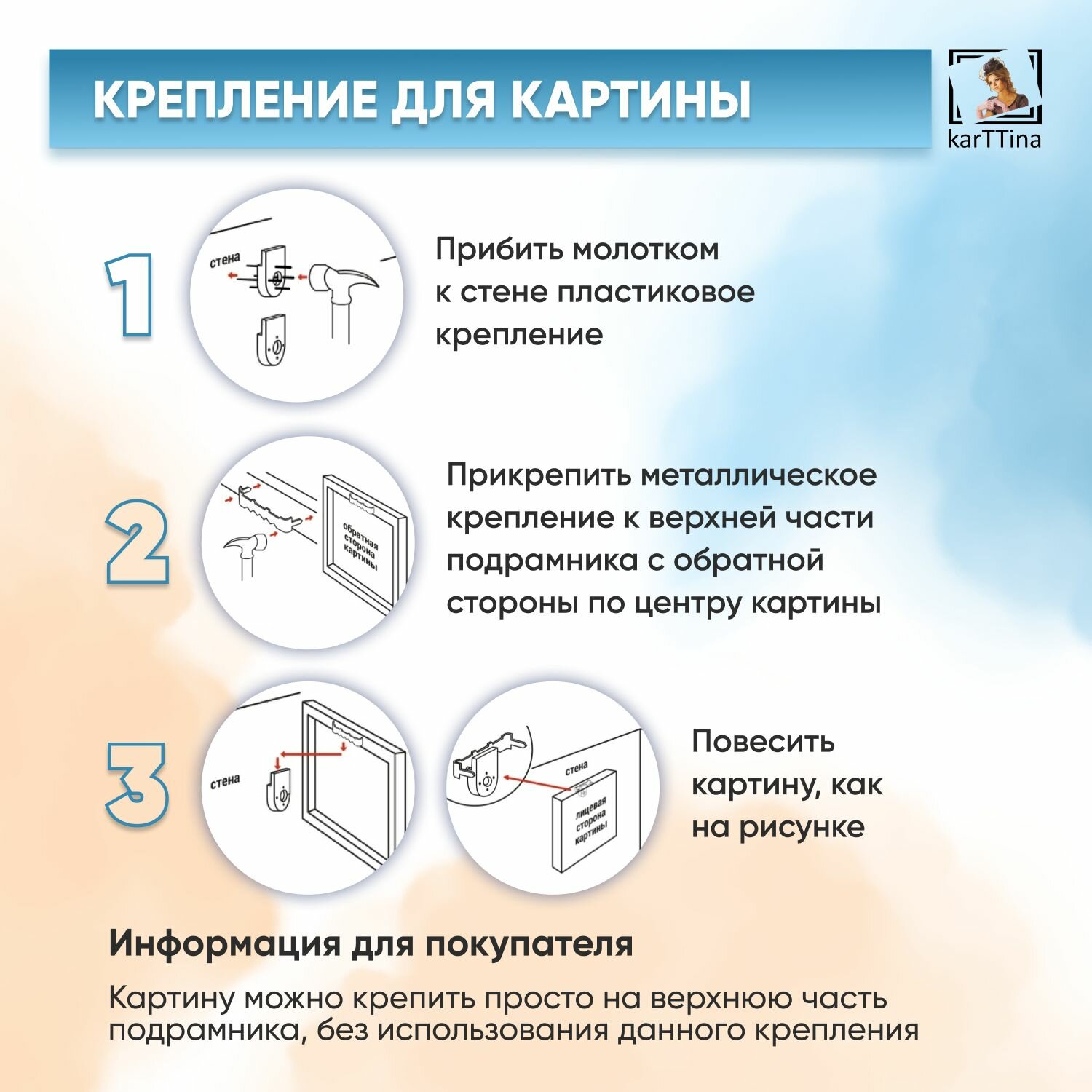 КРЕПЛЕНИЕ ДЛЯ КАРТИНЫ

karTTina

1

стена

Прибить молотком к стене пластиковое крепление

2

обратная сторона картины

Прикрепить металлическое крепление к верхней части подрамника с обратной стороны по центру картины

3

стена

стена

лицевая сторона картины

Повесить картину, как на рисунке

Информация для покупателя

Картину можно крепить просто на верхнюю часть подрамника, без использования данного крепления