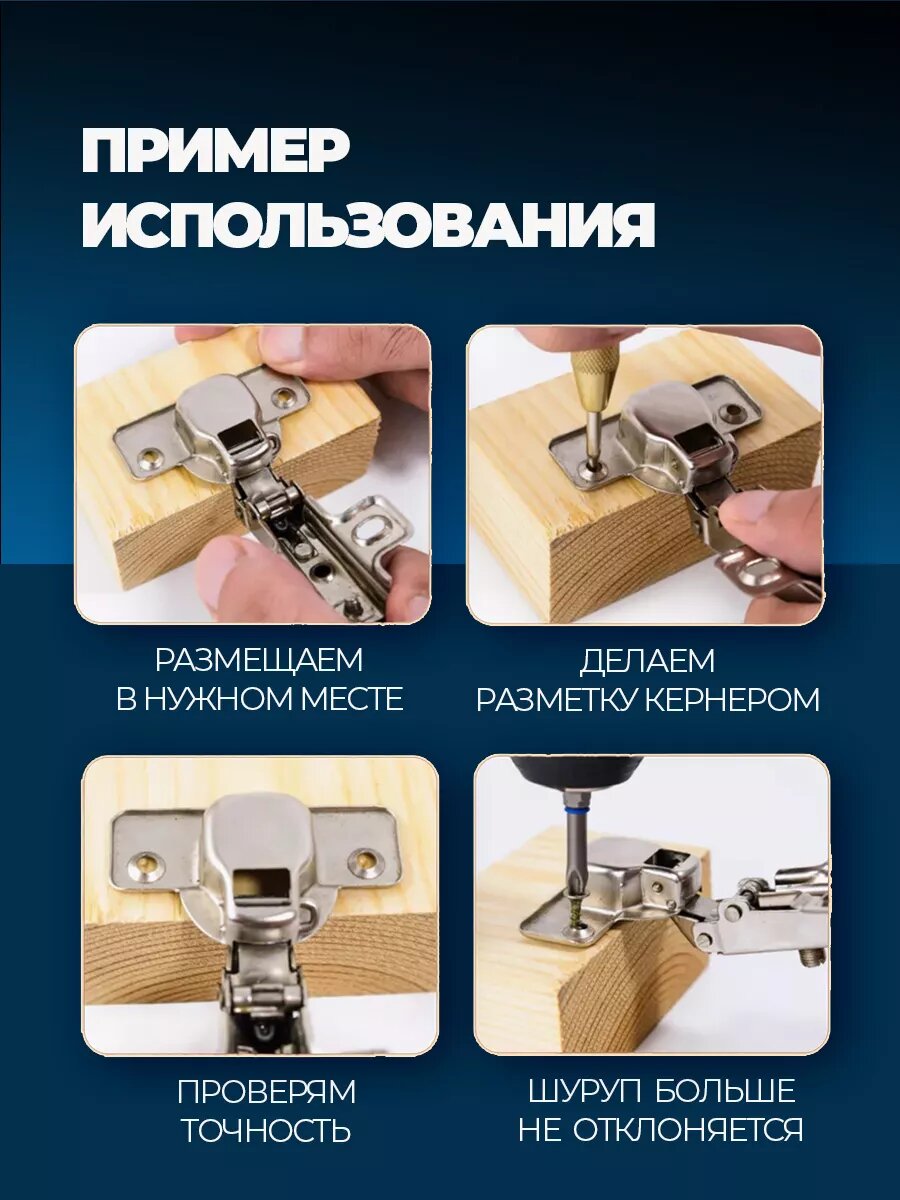 ПРИМЕР ИСПОЛЬЗОВАНИЯ

РАЗМЕЩАЕМ В НУЖНОМ МЕСТЕ

ДЕЛАЕМ РАЗМЕТКУ КЕРНЕРОМ

ПРОВЕРЯМ ТОЧНОСТЬ

ШУРУП БОЛЬШЕ НЕ ОТКЛОНЯЕТСЯ