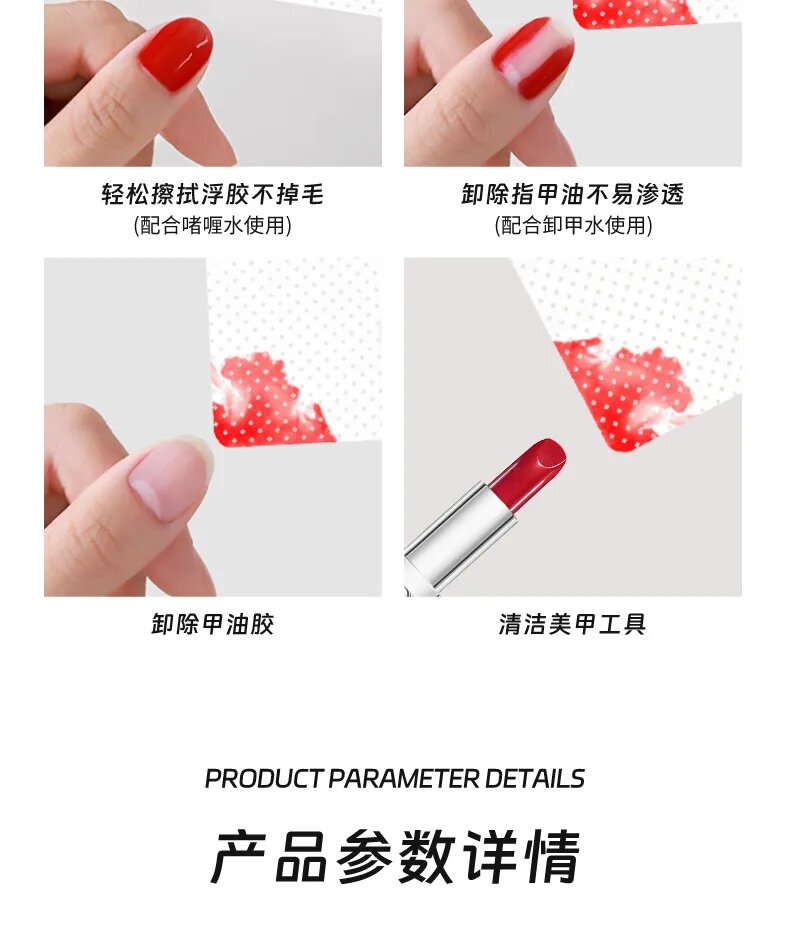 轻松擦拭浮胶不掉毛
(配合啫喱水使用)

卸除指甲油不易渗透
(配合卸甲水使用)

卸除甲油胶

清洁美甲工具

PRODUCT PARAMETER DETAILS

产品参数详情