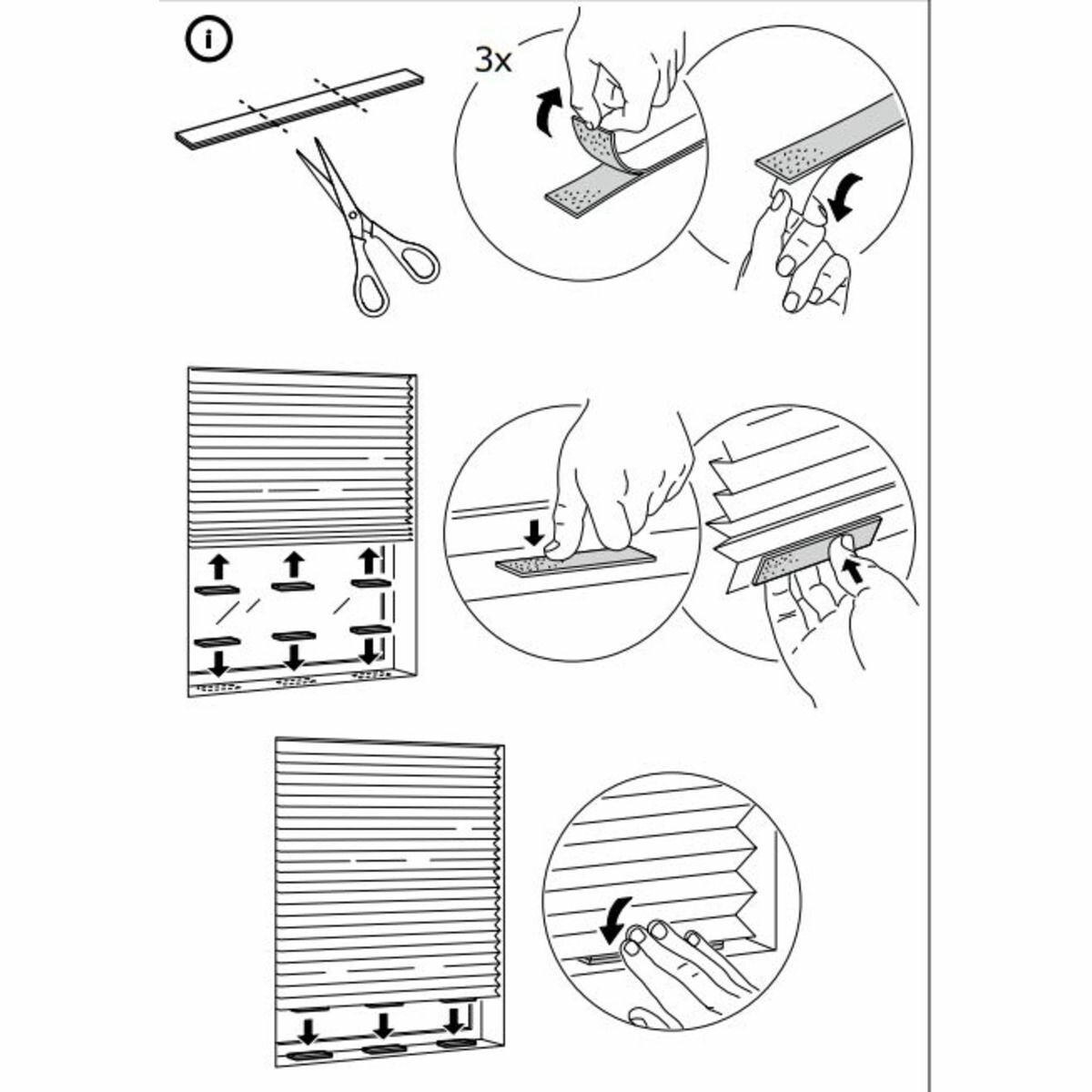 i

3x