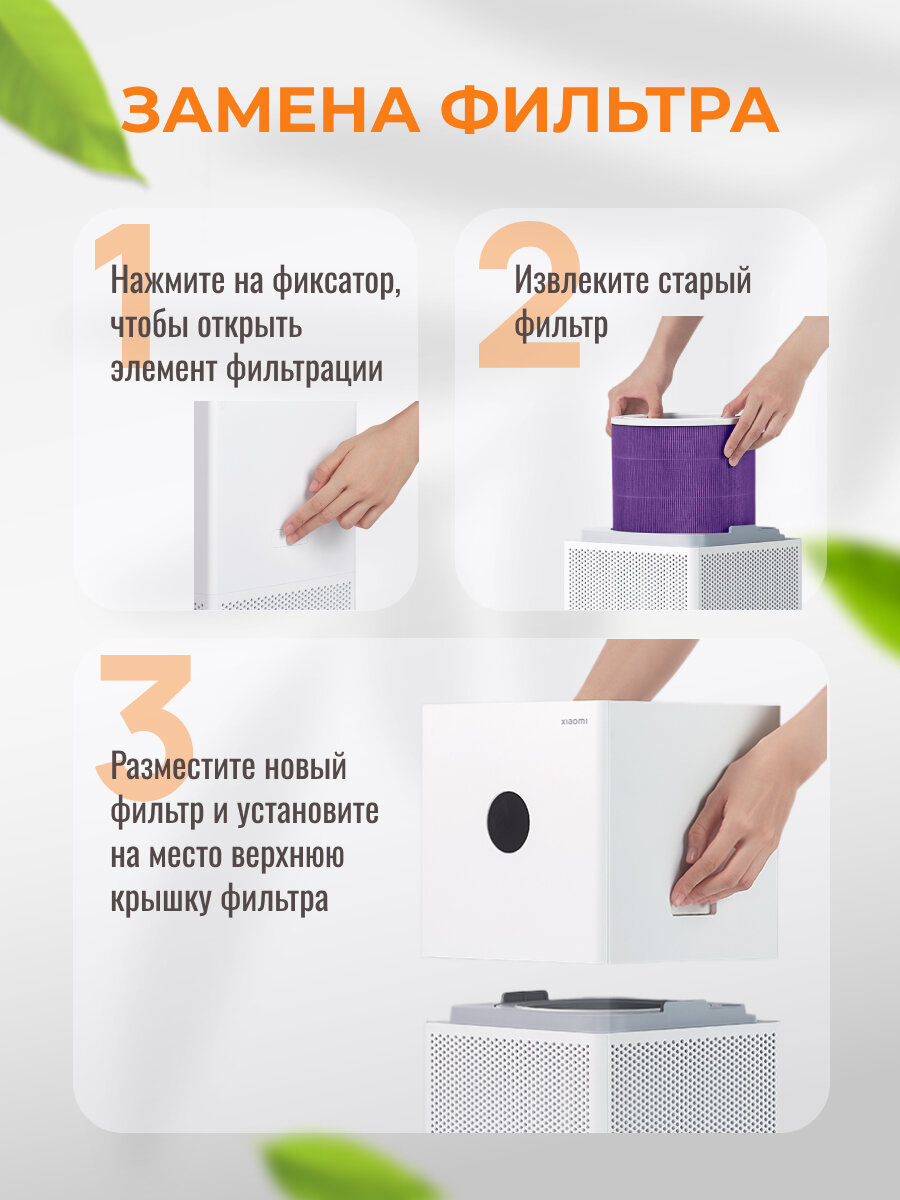 ЗАМЕНА ФИЛЬТРА

1
Нажмите на фиксатор, чтобы открыть элемент фильтрации

2
Извлеките старый фильтр

3
Разместите новый фильтр и установите на место верхнюю крышку фильтра

xiaomi