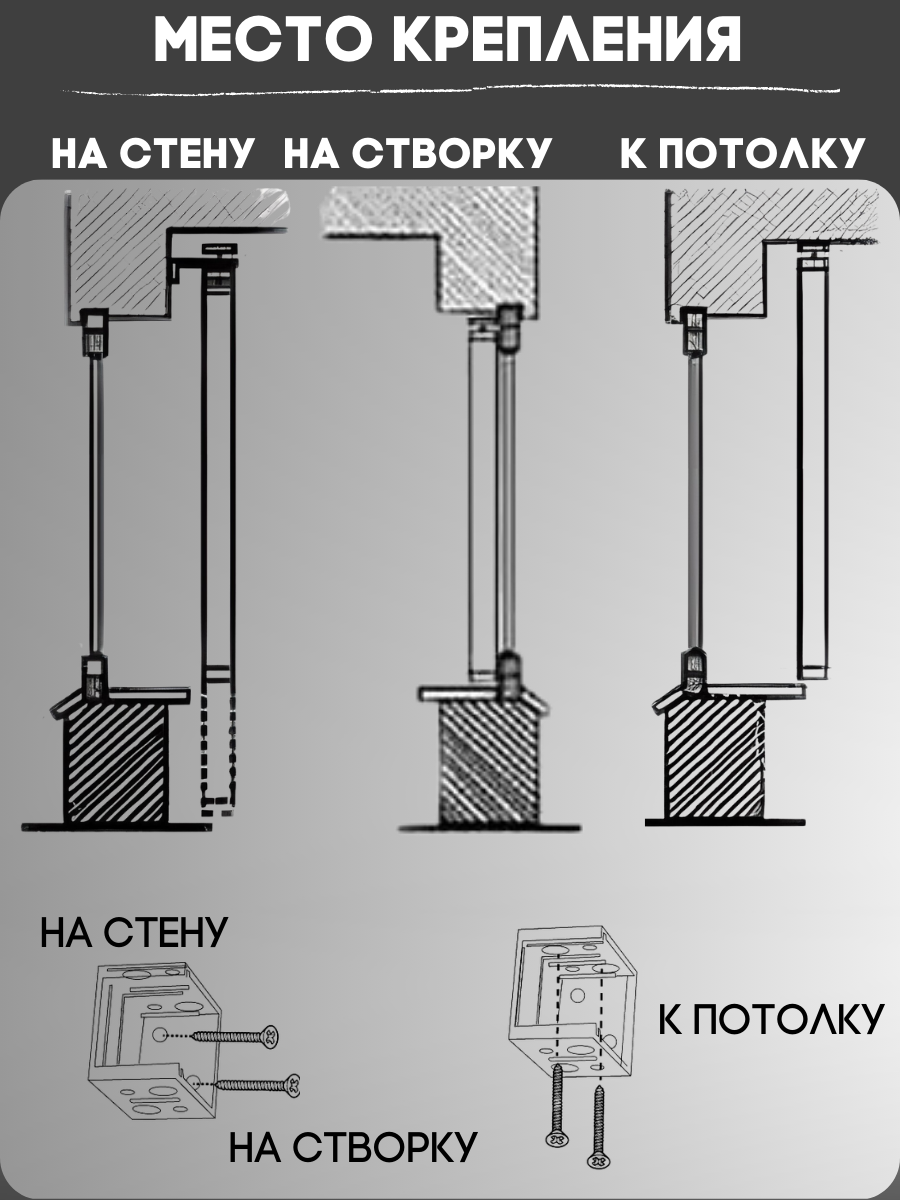 МЕСТО КРЕПЛЕНИЯ

НА СТЕНУ НА СТВОРКУ К ПОТОЛКУ

НА СТЕНУ

НА СТВОРКУ

К ПОТОЛКУ