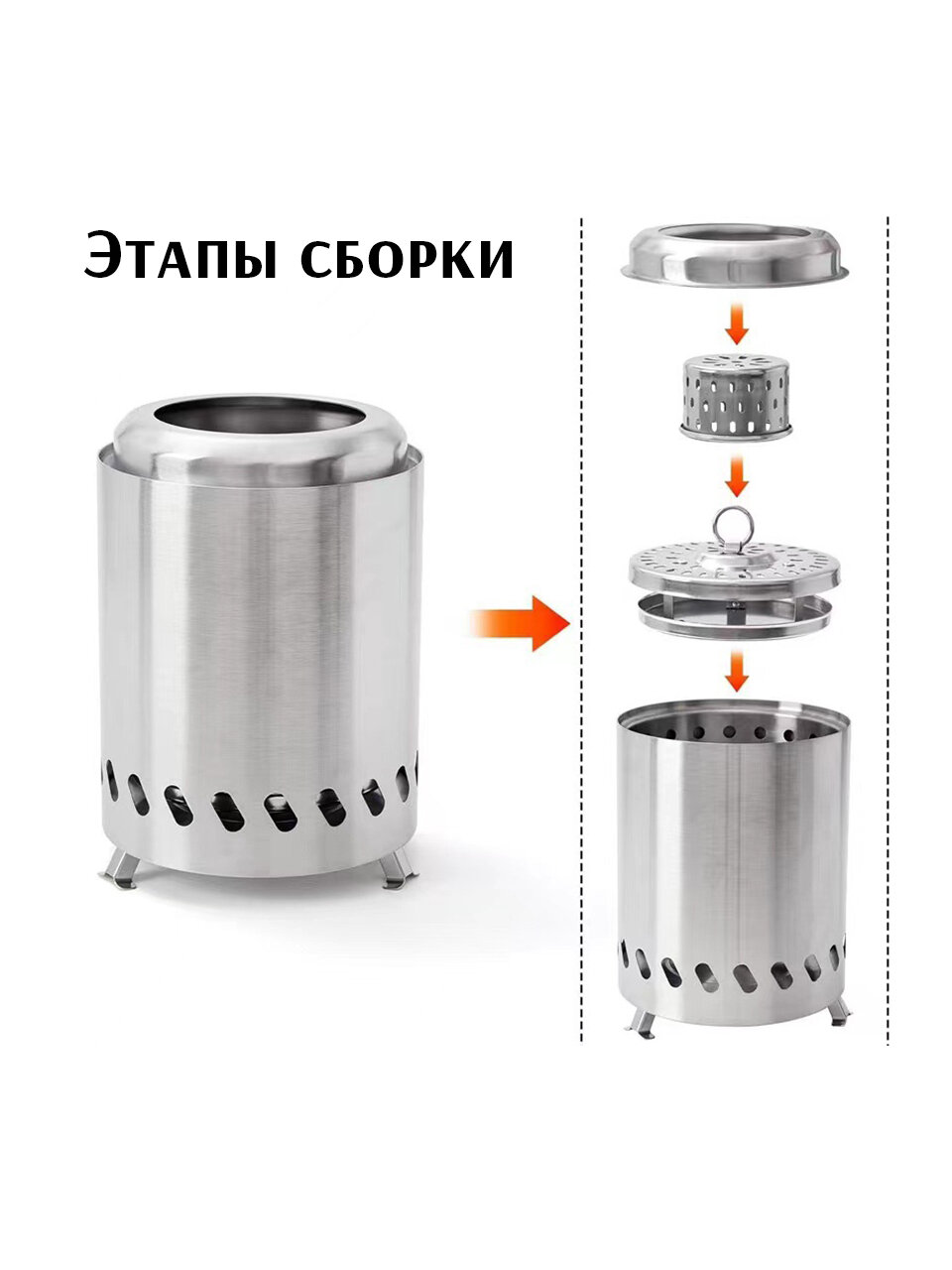 Этапы сборки