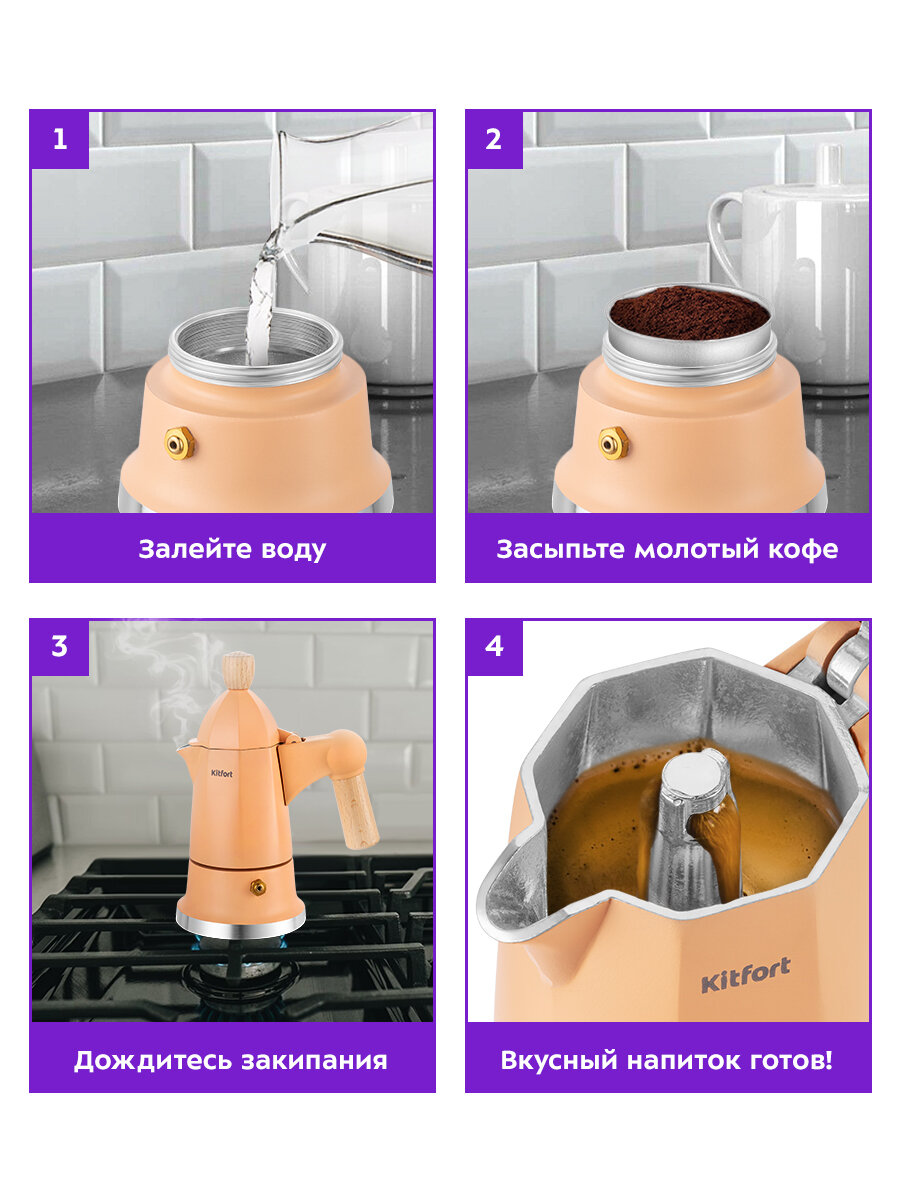 1

Залейте воду

2

Засыпьте молотый кофе

3

Kitfort

Дождитесь закипания

4

Kitfort

Вкусный напиток готов!