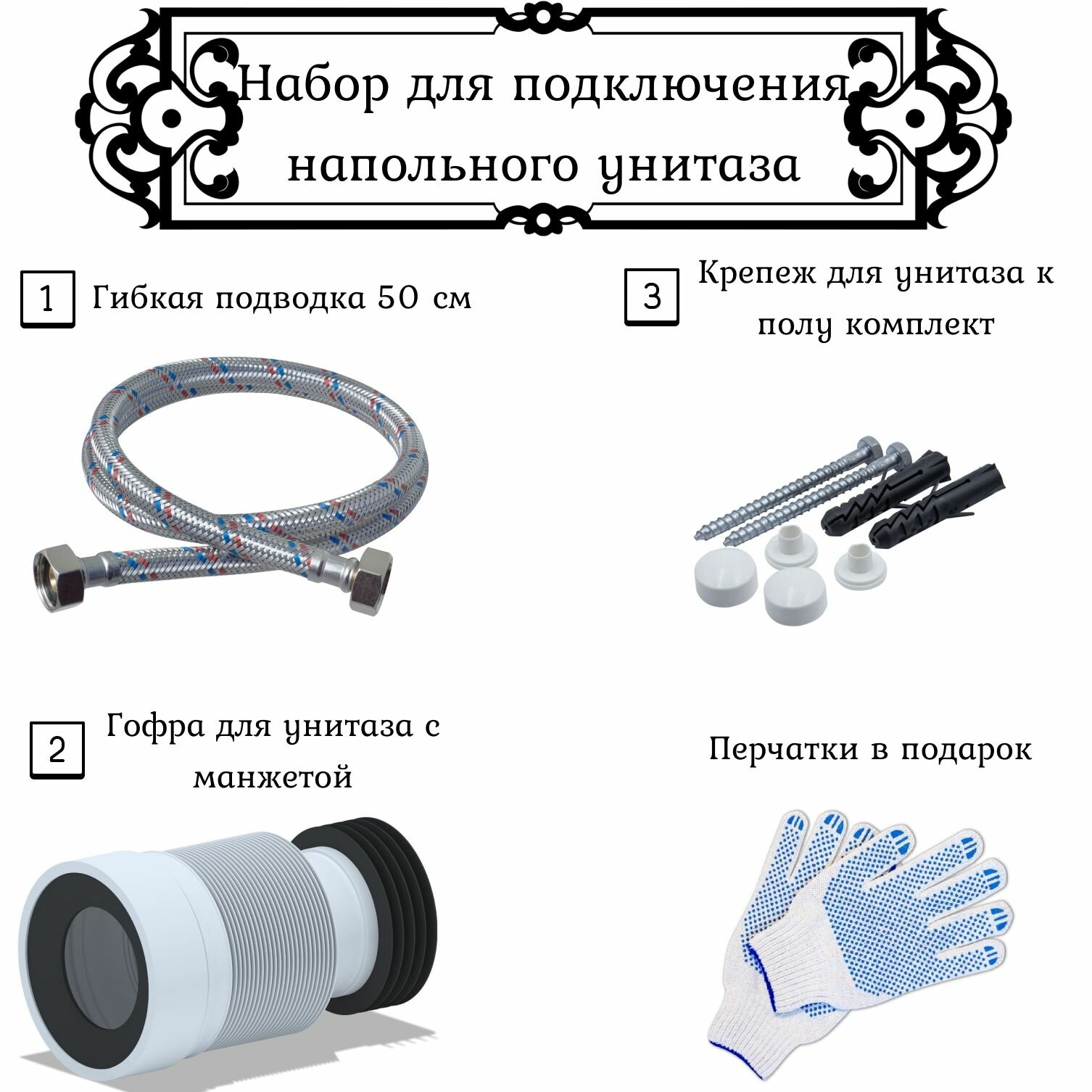 Набор для подключения напольного унитаза

1 Гибкая подводка 50 см

3 Крепеж для унитаза к полу комплект

2 Гофра для унитаза с манжетой

Перчатки в подарок