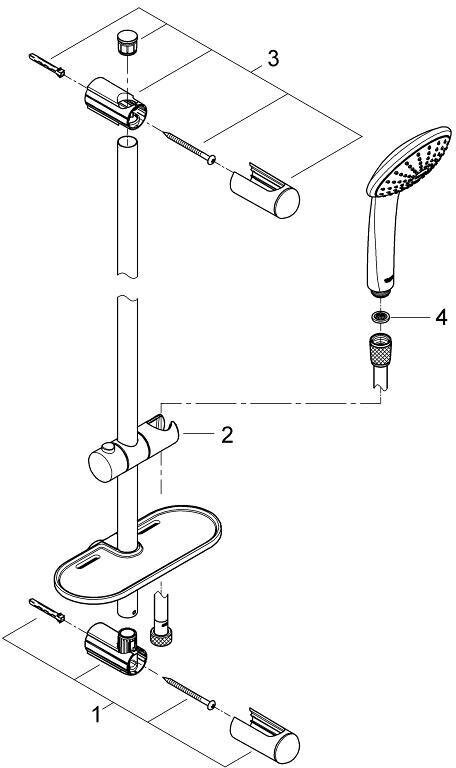 3
4
2
1