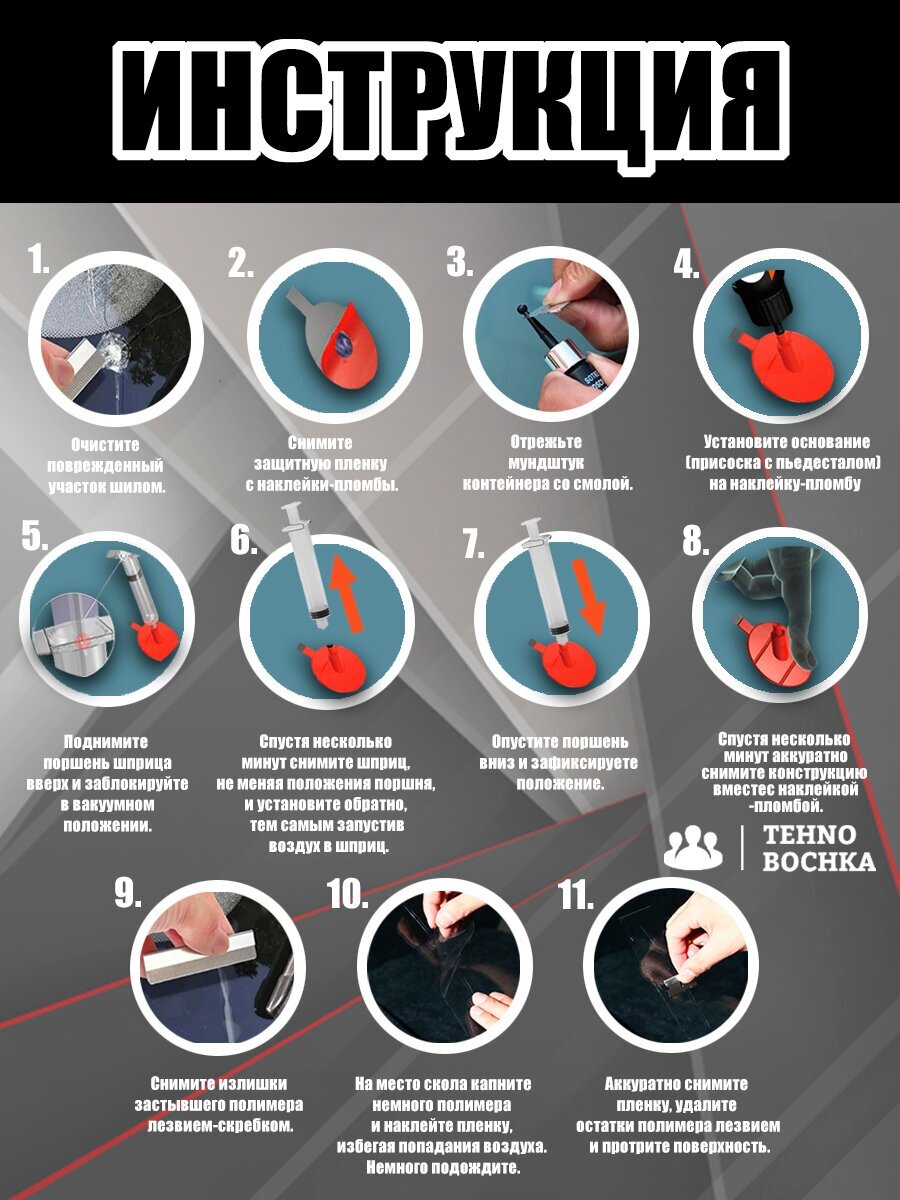 ИНСТРУКЦИЯ

1.

Очистите поврежденный участок шилом.

2.

Снимите защитную пленку с наклейки-пломбы.

3.

Отрежьте мундштук контейнера со смолой.

4.

Установите основание (присоска с пьедесталом) на наклейку-пломбу

5.

Поднимите поршень шприца вверх и заблокируйте в вакуумном положении.

6.

Спустя несколько минут снимите шприц, не меняя положения поршня, и установите обратно, тем самым запустив воздух в шприц.

7.

Опустите поршень вниз и зафиксируете положение.

8.

Спустя несколько минут аккуратно снимите конструкцию вместес наклейкой -пломбой.

TEHNO BOCHKA

9.

Снимите излишки застывшего полимера лезвием-скребком.

10.

На место скола капните немного полимера и наклейте пленку, избегая попадания воздуха. Немного подождите.

11.

Аккуратно снимите пленку, удалите остатки полимера лезвием и протрите поверхность.