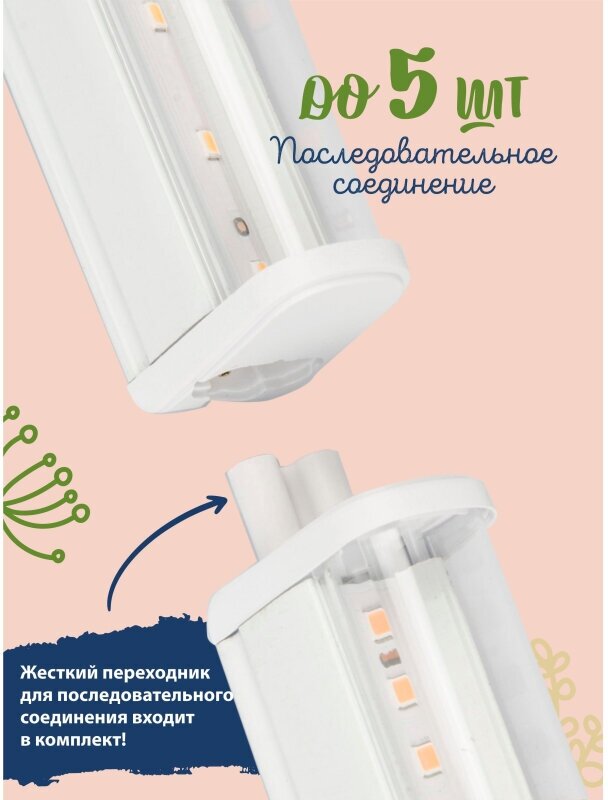 до 5 шт
Последовательное соединение

Жесткий переходник для последовательного соединения входит в комплект!