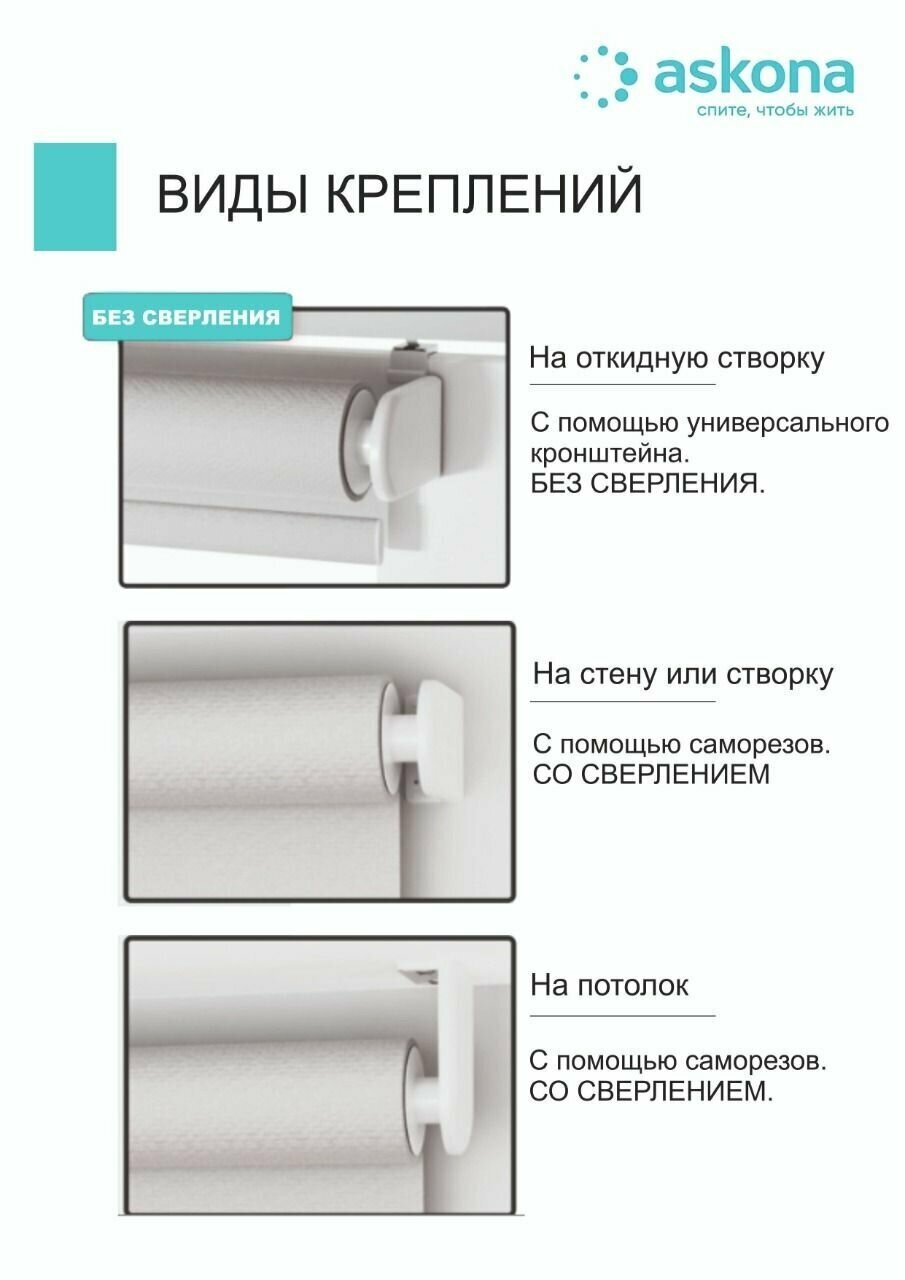 askona
спите, чтобы жить

ВИДЫ КРЕПЛЕНИЙ

БЕЗ СВЕРЛЕНИЯ

На откидную створку

С помощью универсального кронштейна.
БЕЗ СВЕРЛЕНИЯ.

На стену или створку

С помощью саморезов.
СО СВЕРЛЕНИЕМ

На потолок

С помощью саморезов.
СО СВЕРЛЕНИЕМ.