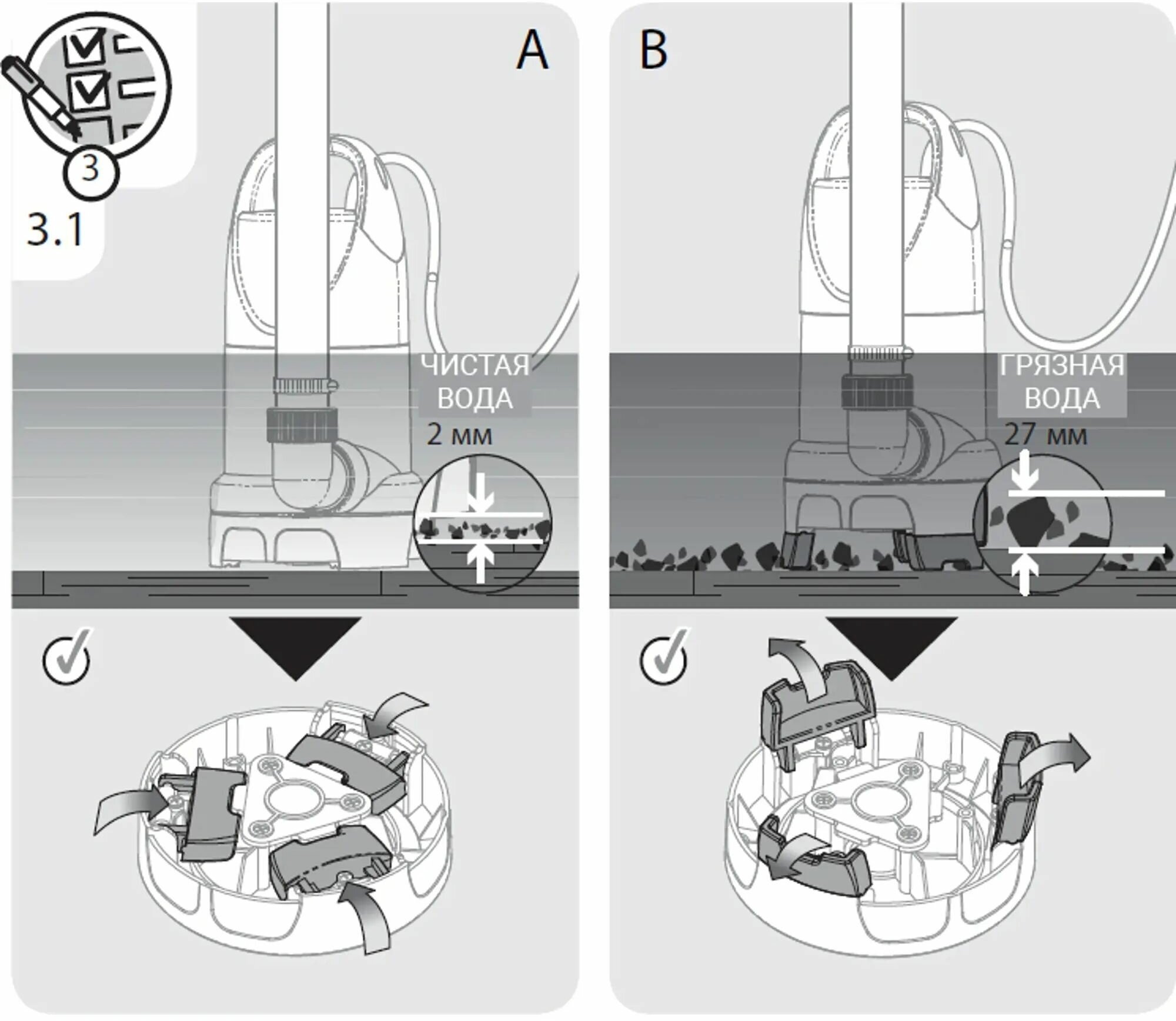 3

3.1

A

ЧИСТАЯ ВОДА

2 мм

B

ГРЯЗНАЯ ВОДА

27 мм