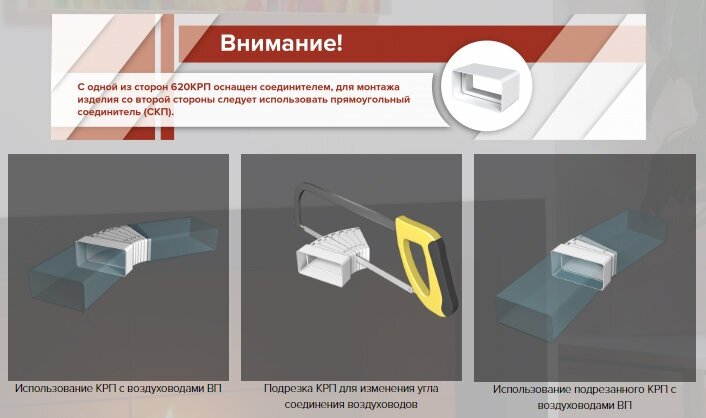 Внимание!

С одной из сторон 620КРП оснащен соединителем, для монтажа изделия со второй стороны следует использовать прямоугольный соединитель (СКП).

Использование КРП с воздуховодами ВП

Подрезка КРП для изменения угла соединения воздуховодов

Использование подрезанного КРП с воздуховодами ВП