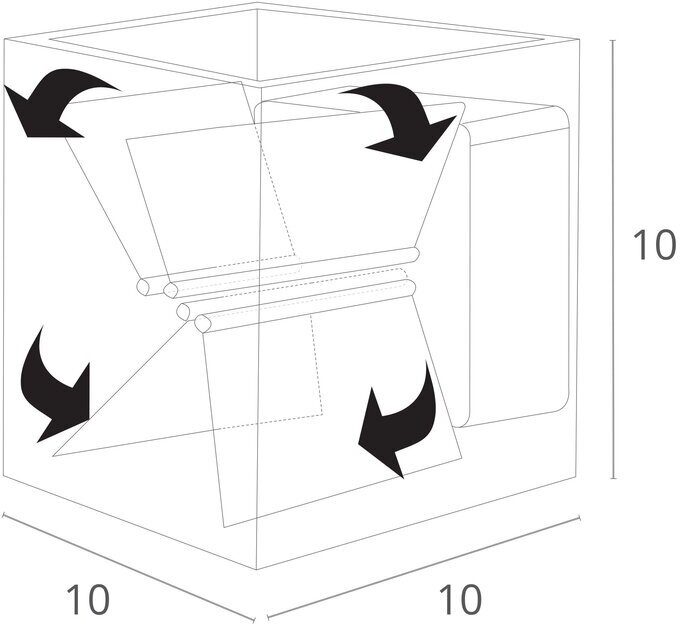 10

10

10