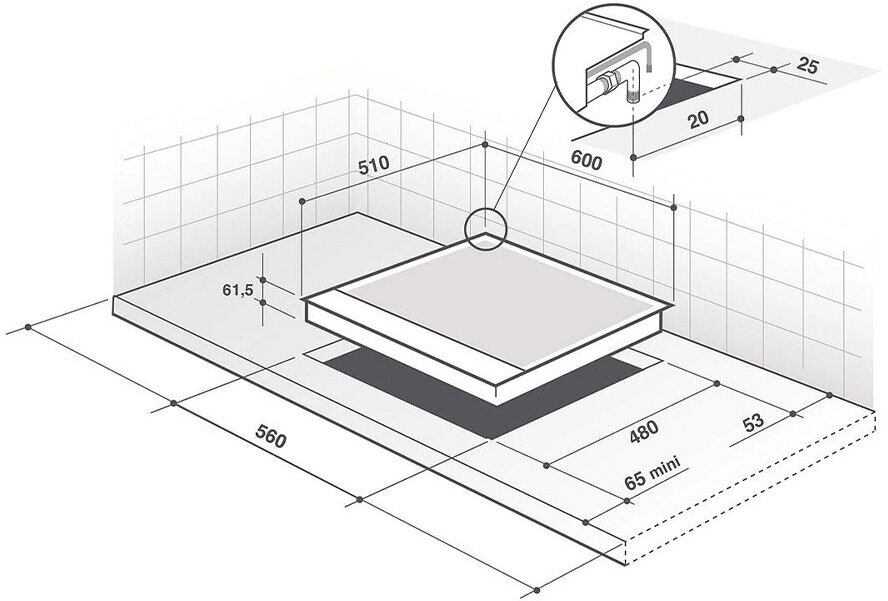 25
20
600
510
61,5
560
480
53
65 mini