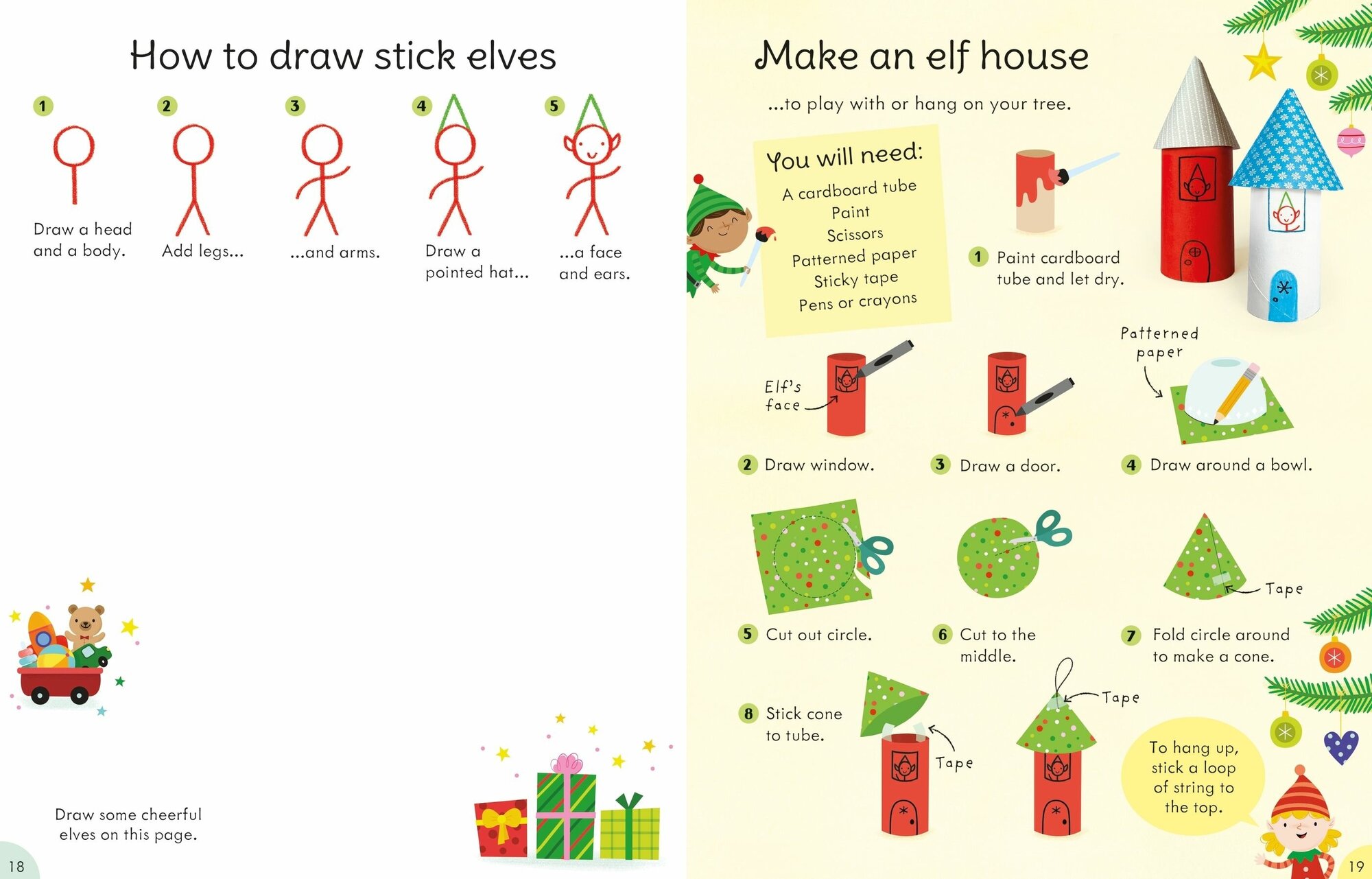 How to draw stick elves

1 Draw a head and a body.

2 Add legs...

3 ...and arms.

4 Draw a pointed hat...

5 ...a face and ears.

Draw some cheerful elves on this page.

18

Make an elf house

...to play with or hang on your tree.

You will need:
A cardboard tube
Paint
Scissors
Patterned paper
Sticky tape
Pens or crayons

1 Paint cardboard tube and let dry.

Elf's face

2 Draw window.

3 Draw a door.

Patterned paper

4 Draw around a bowl.

5 Cut out circle.

6 Cut to the middle.

Tape

7 Fold circle around to make a cone.

8 Stick cone to tube.

Tape

Tape

To hang up, stick a loop of string to the top.

19