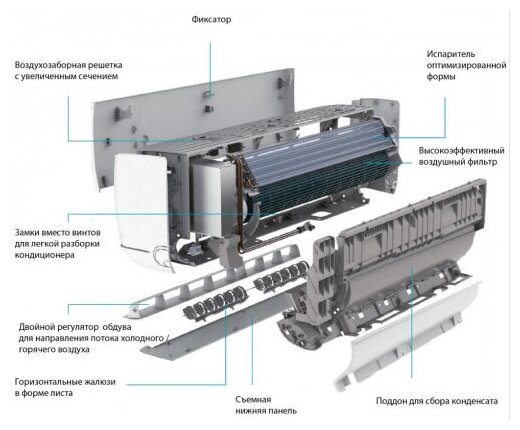 Фиксатор

Воздухозаборная решетка с увеличенным сечением

Испаритель оптимизированной формы

Высокоэффективный воздушный фильтр

Замки вместо винтов для легкой разборки кондиционера

Двойной регулятор обдува для направления потока холодного / горячего воздуха

Горизонтальные жалюзи в форме листа

Съемная нижняя панель

Поддон для сбора конденсата