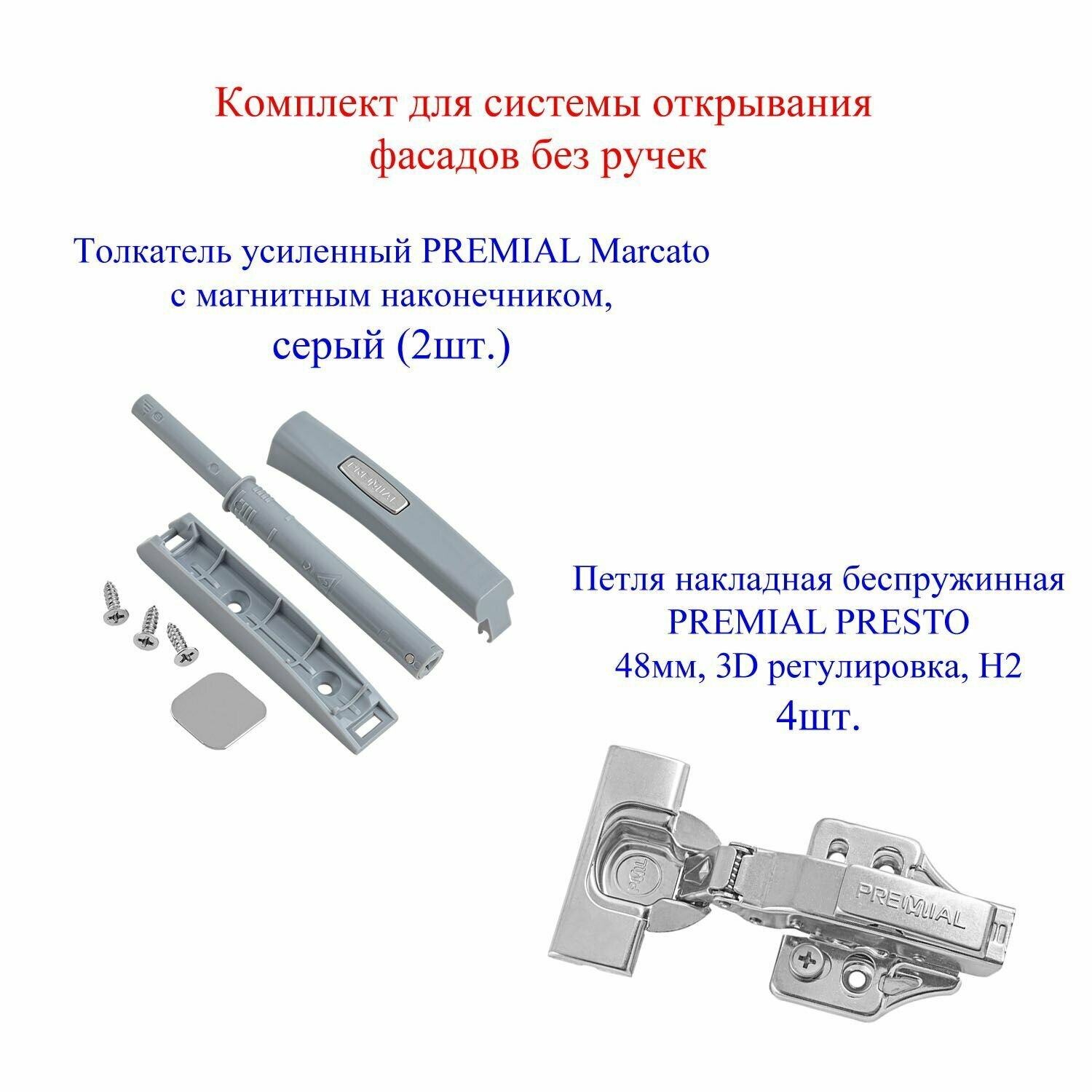 Комплект для системы открывания фасадов без ручек

Толкатель усиленный PREMIAL Marcato с магнитным наконечником, серый (2шт.)

PREMIAL

Петля накладная беспружинная PREMIAL PRESTO 48мм, 3D регулировка, H2 4шт.

PREMIAL