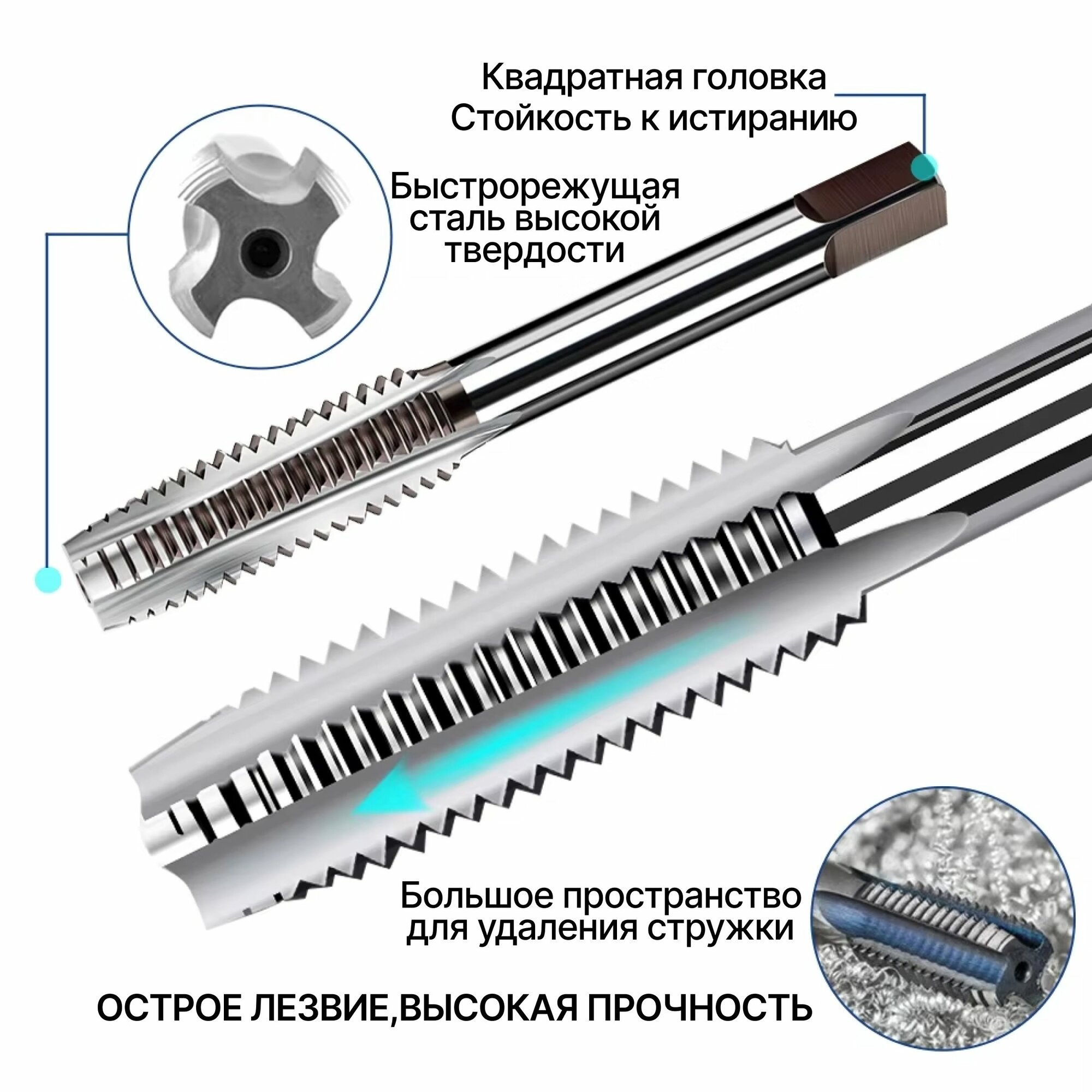 Квадратная головка
Стойкость к истиранию

Быстрорежущая сталь высокой твердости

Большое пространство для удаления стружки

ОСТРОЕ ЛЕЗВИЕ,ВЫСОКАЯ ПРОЧНОСТЬ