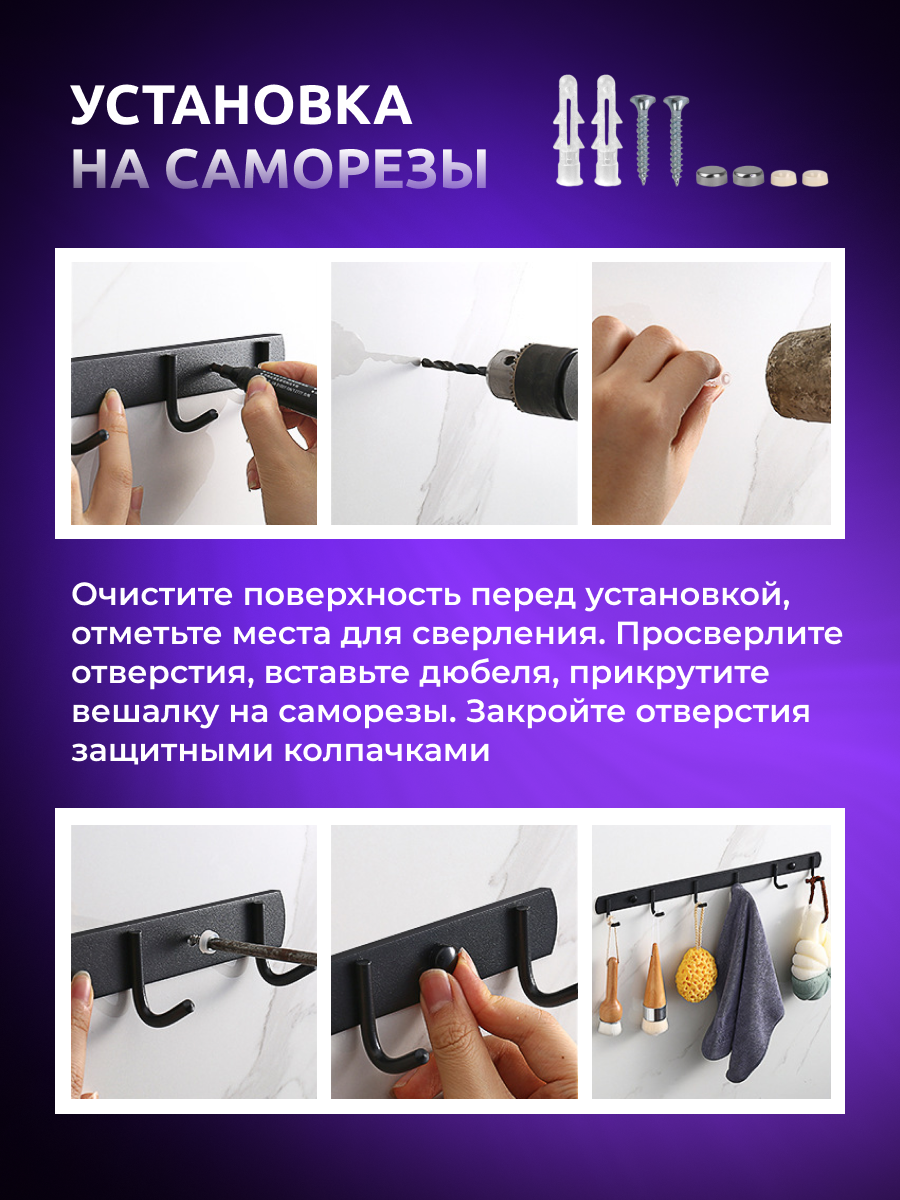 УСТАНОВКА
НА САМОРЕЗЫ

Очистите поверхность перед установкой, отметьте места для сверления. Просверлите отверстия, вставьте дюбеля, прикрутите вешалку на саморезы. Закройте отверстия защитными колпачками