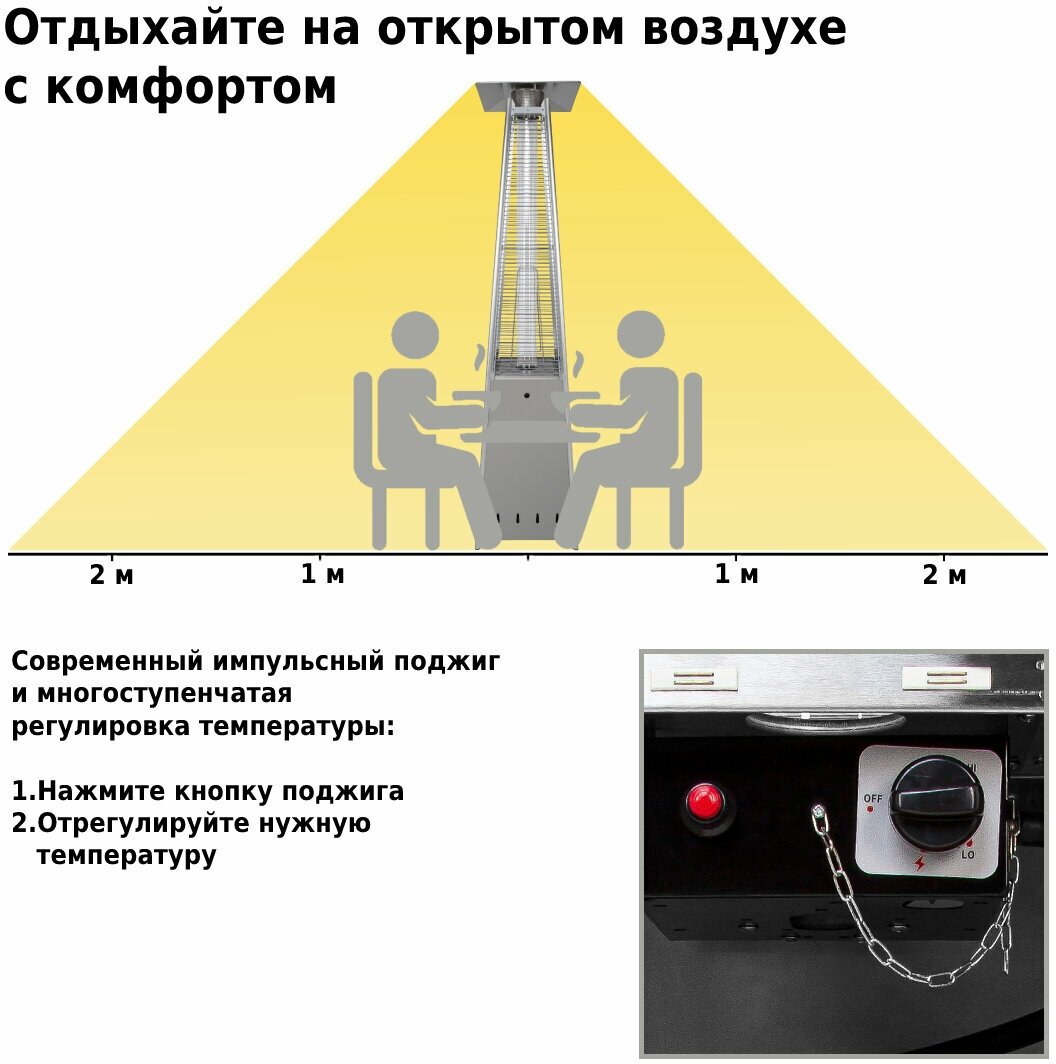 Отдыхайте на открытом воздухе с комфортом

2 м
1 м
1 м
2 м

Современный импульсный поджиг и многоступенчатая регулировка температуры:

1.Нажмите кнопку поджига
2.Отрегулируйте нужную температуру

OFF
HI
LO