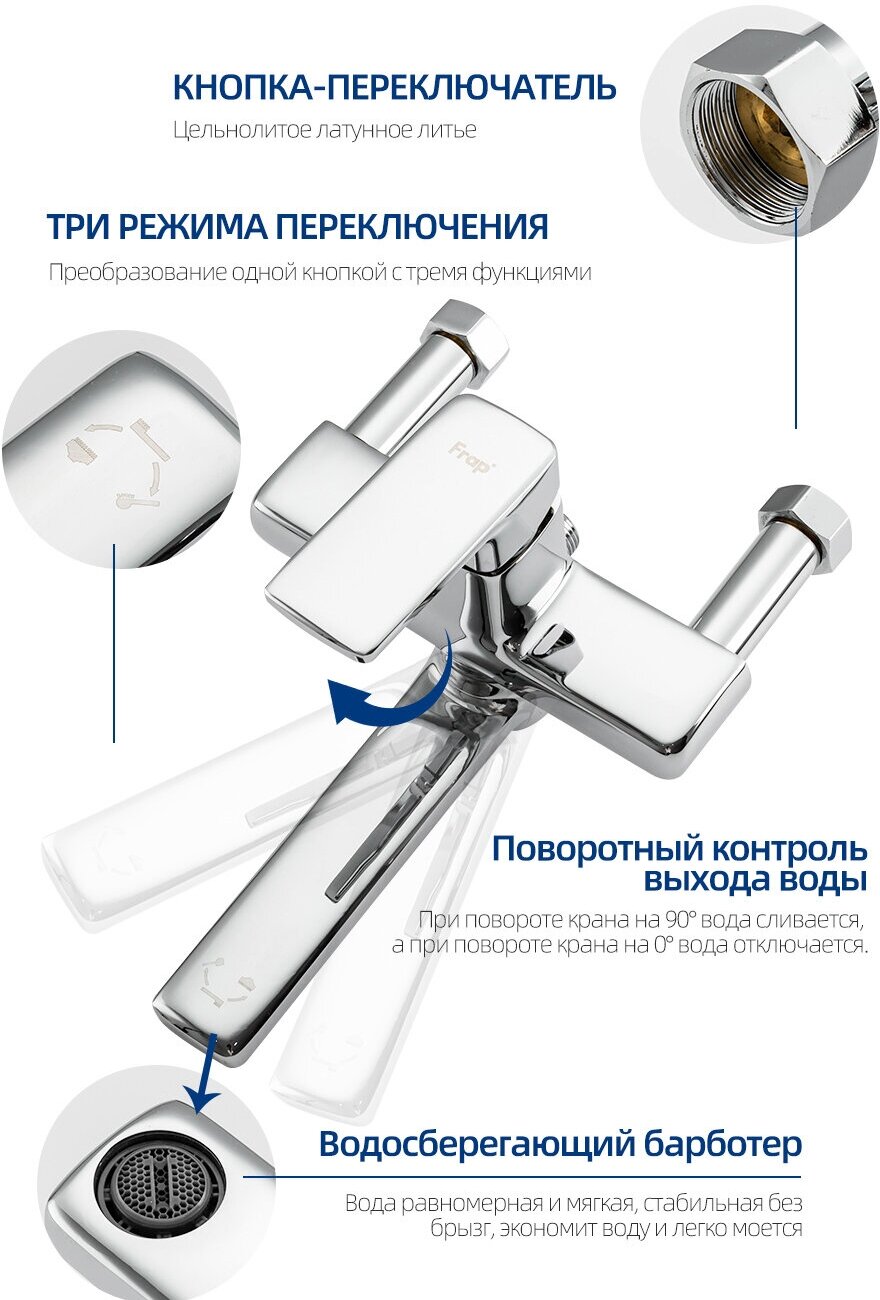 КНОПКА-ПЕРЕКЛЮЧАТЕЛЬ

Цельнолитое латунное литье

ТРИ РЕЖИМА ПЕРЕКЛЮЧЕНИЯ

Преобразование одной кнопкой с тремя функциями

Frap

Поворотный контроль выхода воды

При повороте крана на 90° вода сливается, а при повороте крана на 0° вода отключается.

Водосберегающий барботер

Вода равномерная и мягкая, стабильная без брызг, экономит воду и легко моется