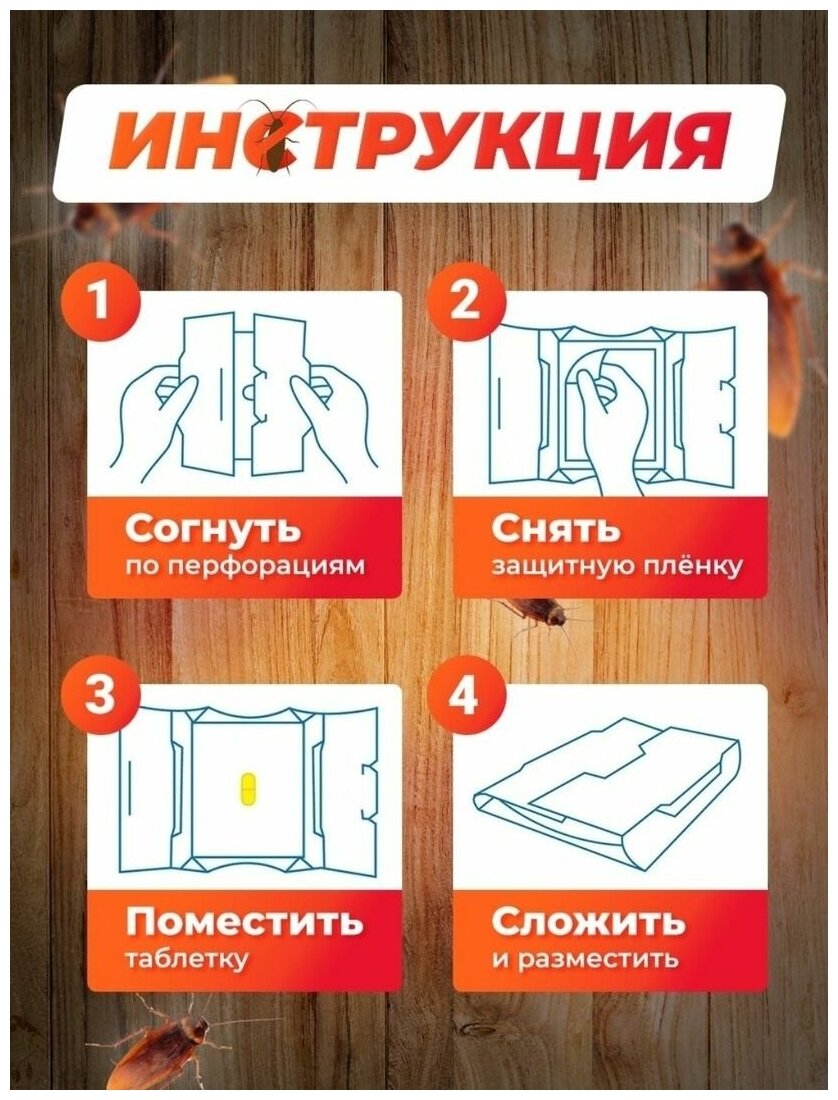 ИНСТРУКЦИЯ

1
Согнуть
по перфорациям

2
Снять
защитную плёнку

3
Поместить
таблетку

4
Сложить
и разместить