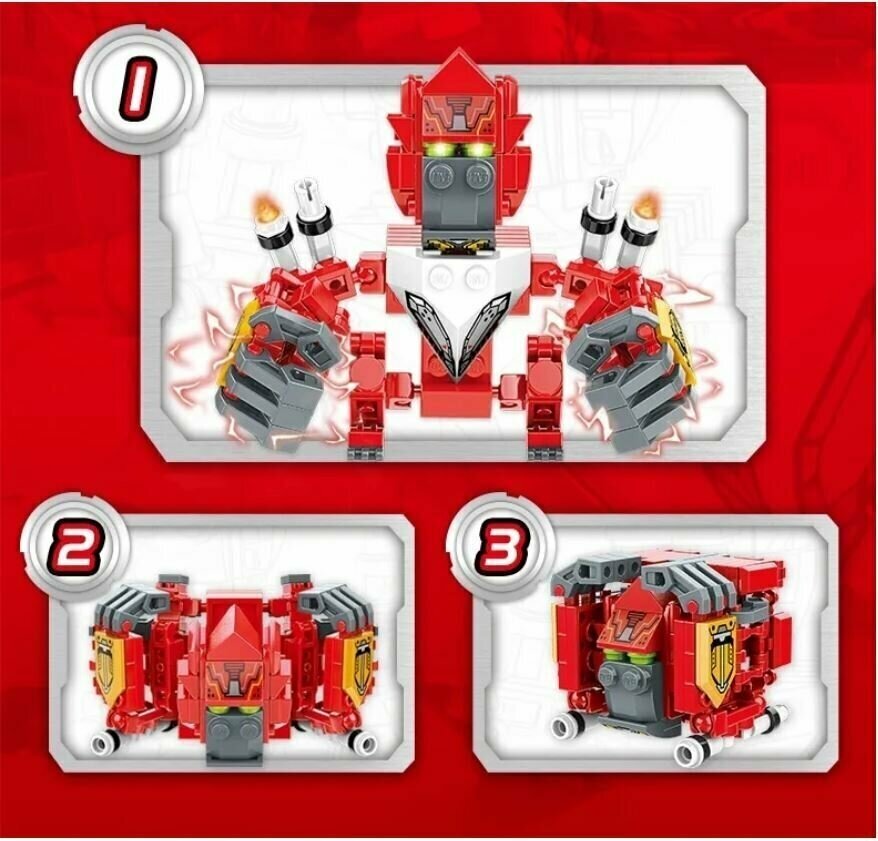 1

2

3