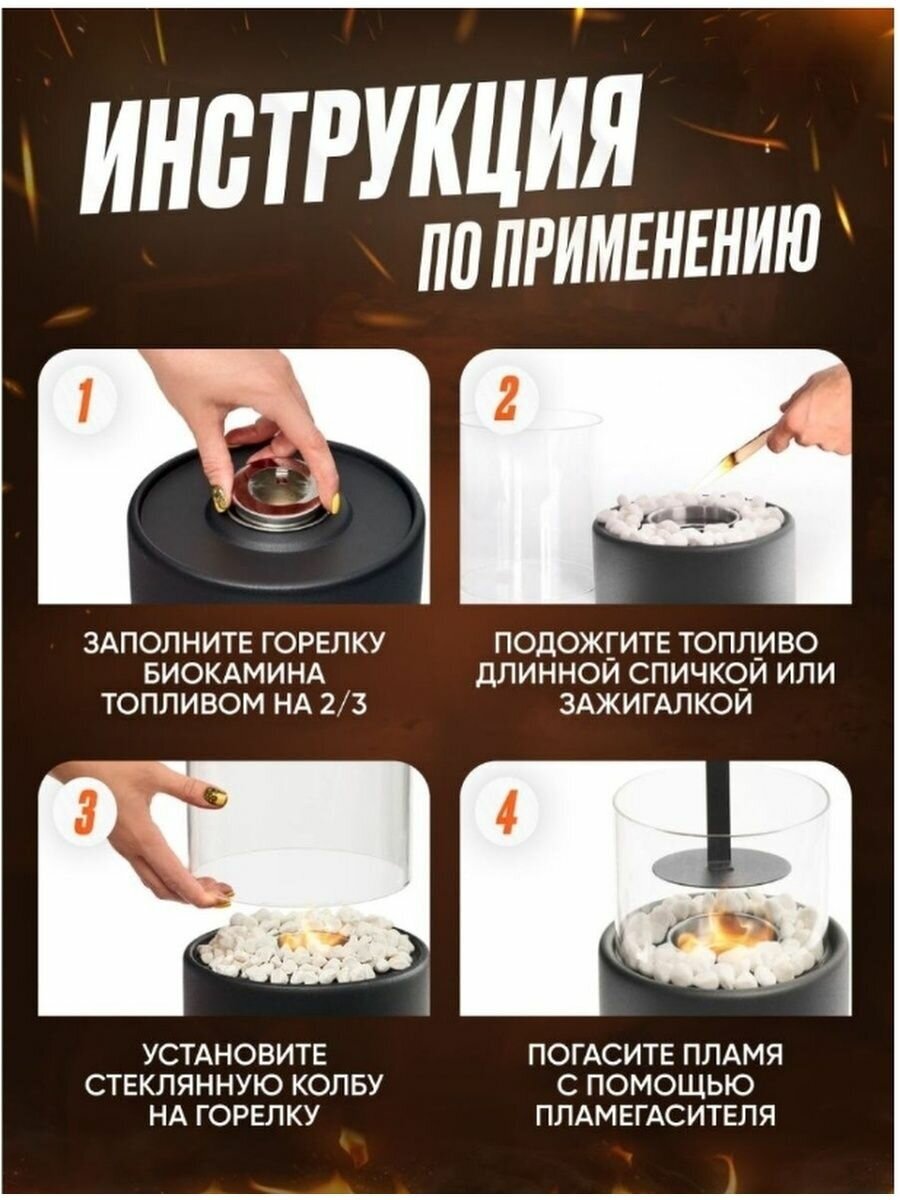 ИНСТРУКЦИЯ
ПО ПРИМЕНЕНИЮ

1

ЗАПОЛНИТЕ ГОРЕЛКУ БИОКАМИНА ТОПЛИВОМ НА 2/3

2

ПОДОЖГИТЕ ТОПЛИВО ДЛИННОЙ СПИЧКОЙ ИЛИ ЗАЖИГАЛКОЙ

3

УСТАНОВИТЕ СТЕКЛЯННУЮ КОЛБУ НА ГОРЕЛКУ

4

ПОГАСИТЕ ПЛАМЯ С ПОМОЩЬЮ ПЛАМЕГАСИТЕЛЯ