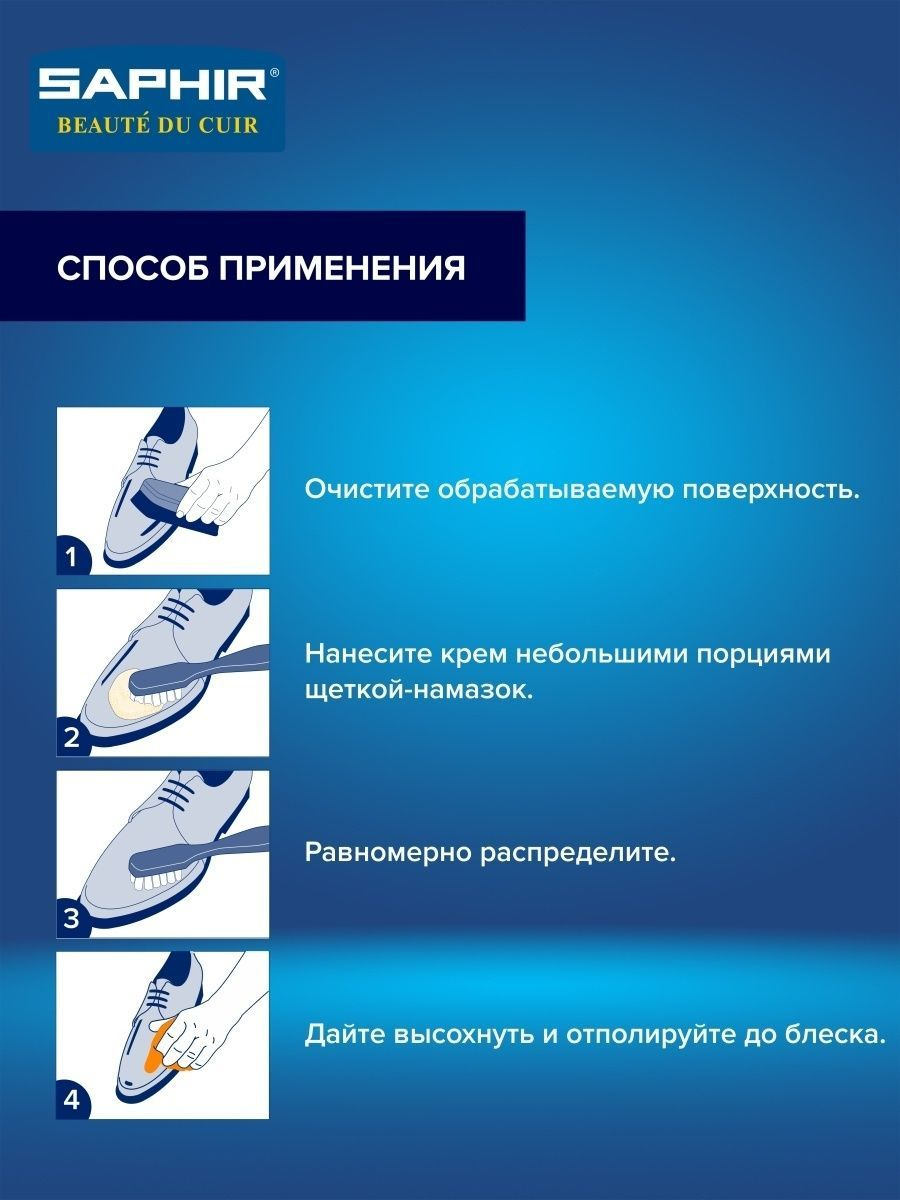 SAPHIR®
BEAUTÉ DU CUIR

СПОСОБ ПРИМЕНЕНИЯ

1

Очистите обрабатываемую поверхность.

2

Нанесите крем небольшими порциями щеткой-намазок.

3

Равномерно распределите.

4

Дайте высохнуть и отполируйте до блеска.