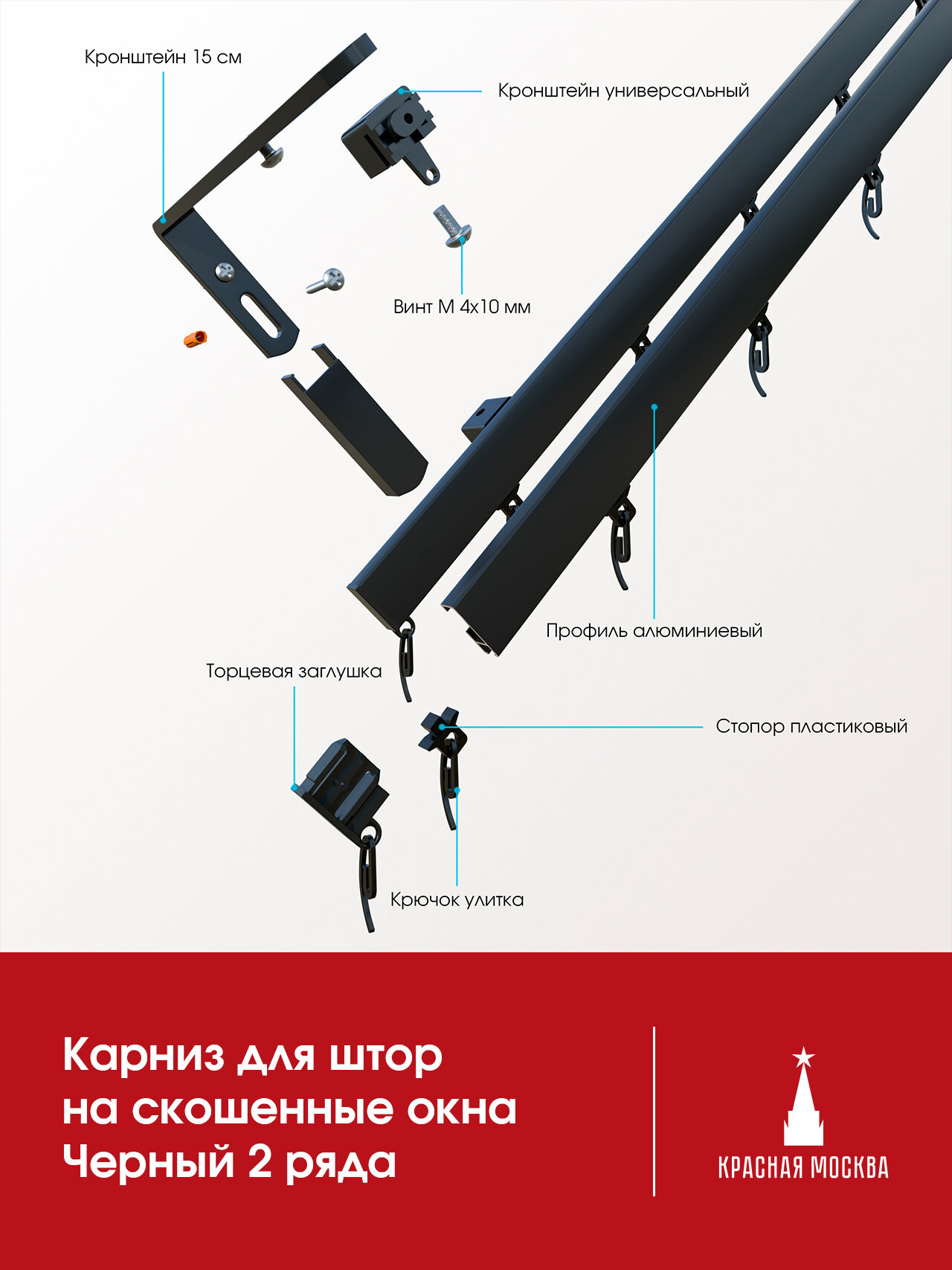 Кронштейн 15 см

Кронштейн универсальный

Винт М 4х10 мм

Профиль алюминиевый

Торцевая заглушка

Стопор пластиковый

Крючок улитка

Карниз для штор на скошенные окна Черный 2 ряда

КРАСНАЯ МОСКВА