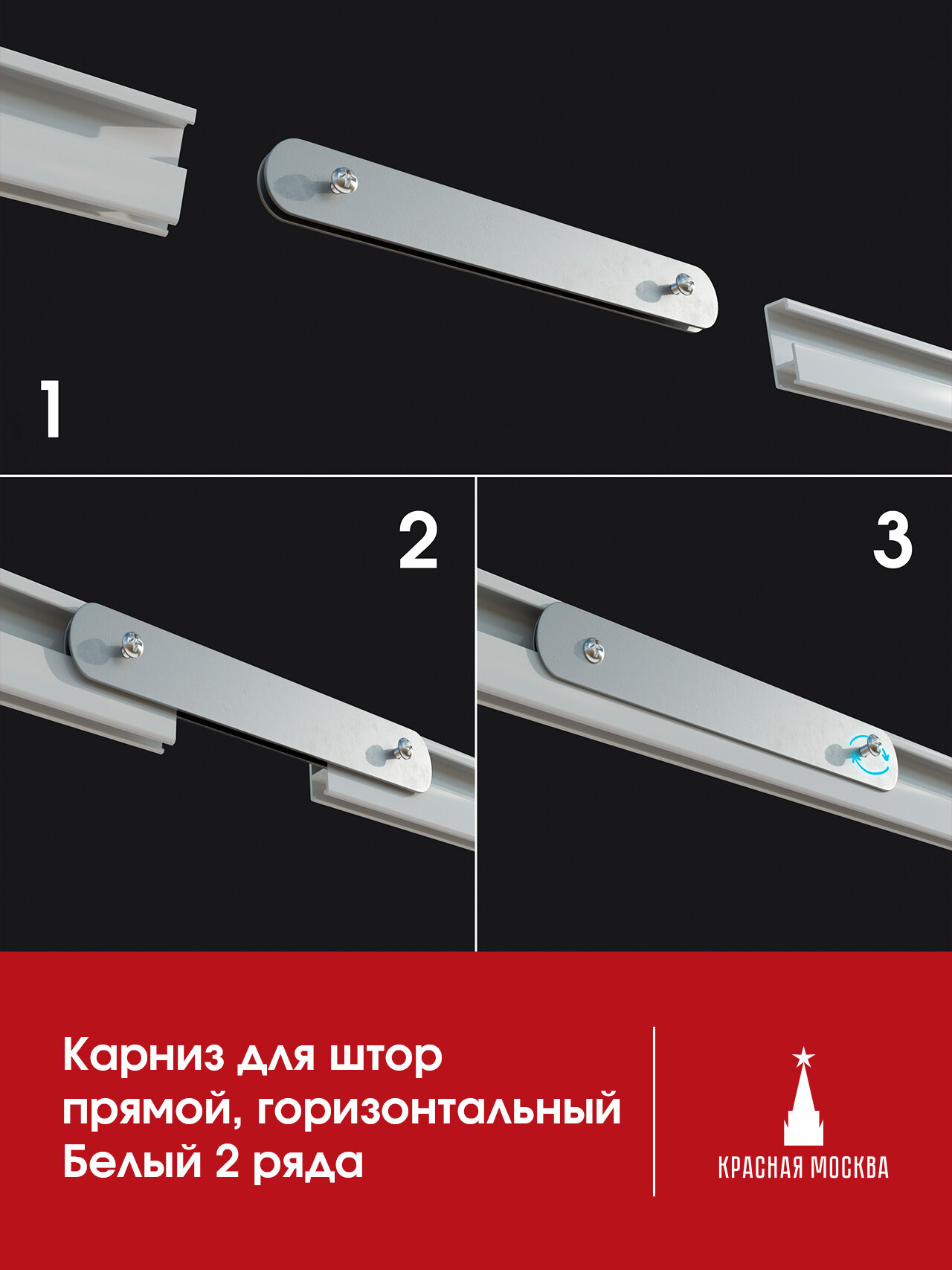 1

2

3

Карниз для штор прямой, горизонтальный Белый 2 ряда

КРАСНАЯ МОСКВА