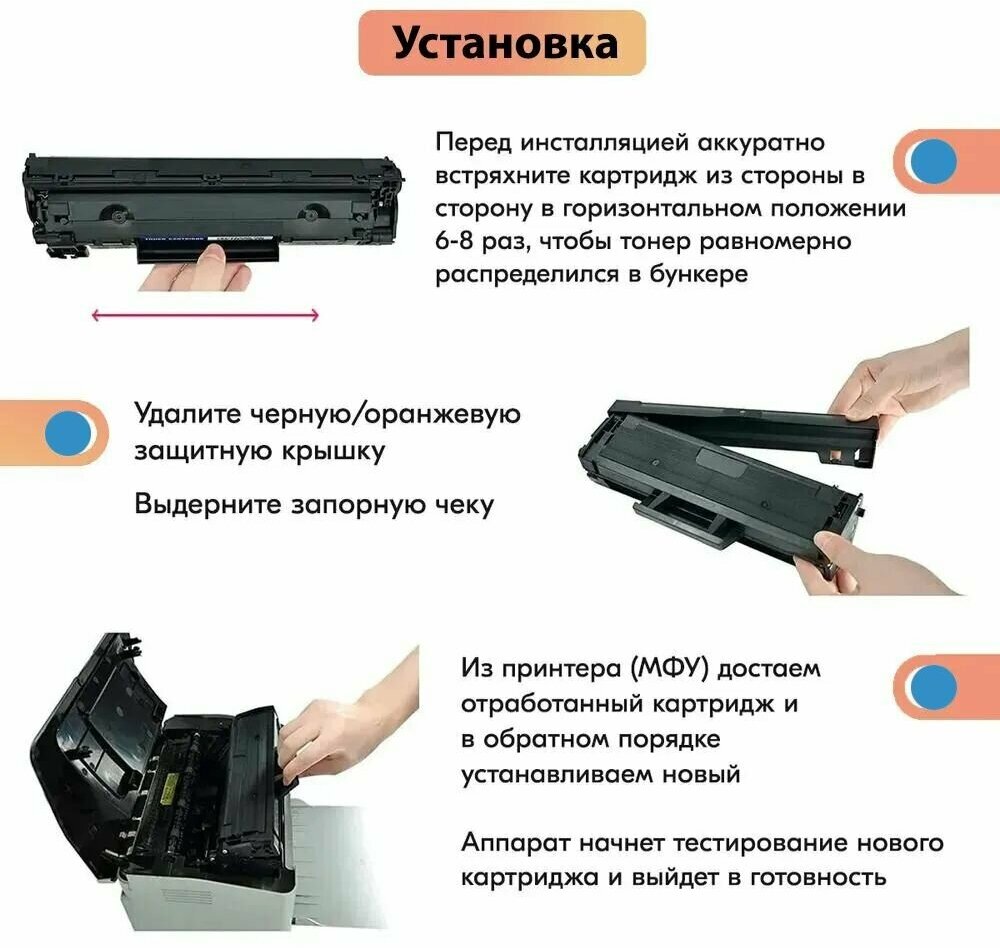 Установка

Перед инсталляцией аккуратно встряхните картридж из стороны в сторону в горизонтальном положении 6-8 раз, чтобы тонер равномерно распределился в бункере

Удалите черную/оранжевую защитную крышку

Выдерните запорную чеку

Из принтера (МФУ) достаем отработанный картридж и в обратном порядке устанавливаем новый

Аппарат начнет тестирование нового картриджа и выйдет в готовность