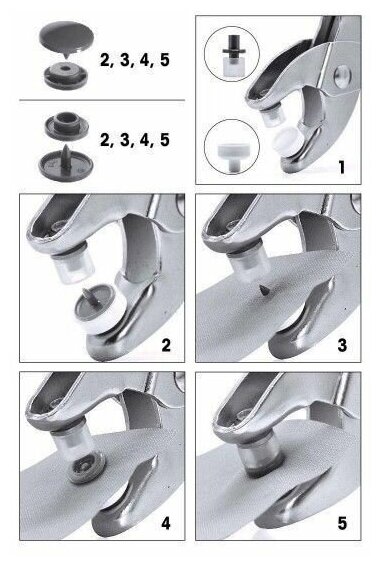 2, 3, 4, 5

2, 3, 4, 5

1

2

3

4

5