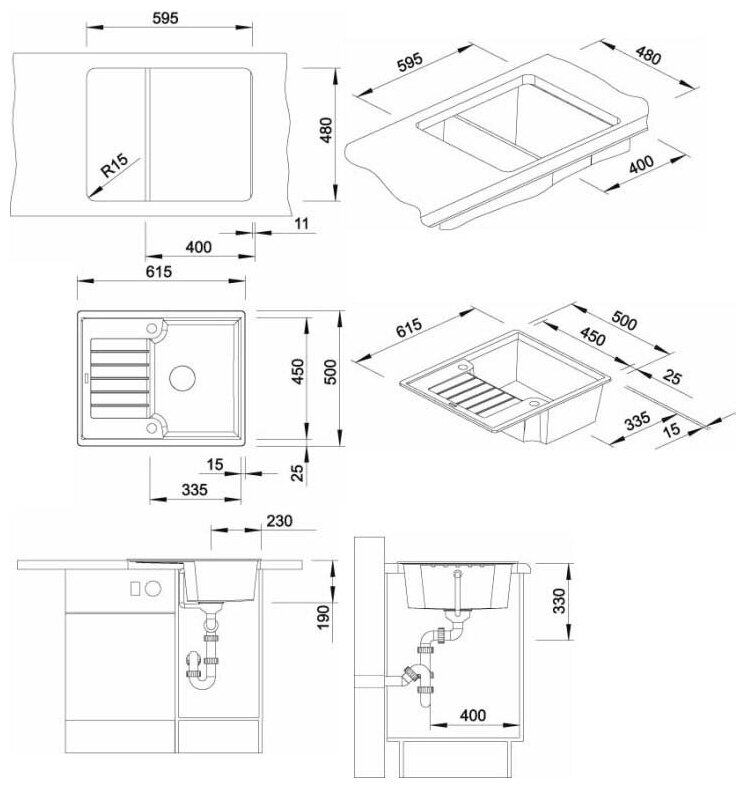 595
480
R15
11
400
595
480
400
615
450
500
15
25
335
615
500
450
25
335
15
230
190
330
400