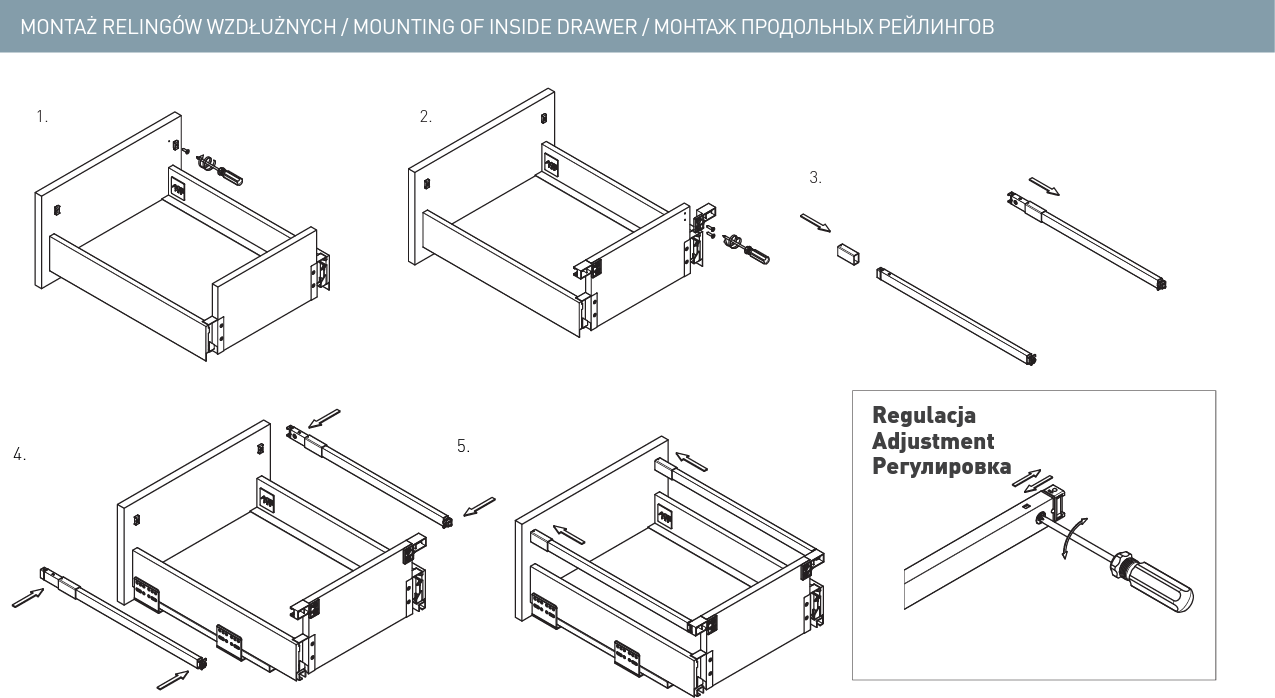 MONTAŻ RELINGÓW WZDŁUŻNYCH / MOUNTING OF INSIDE DRAWER / МОНТАЖ ПРОДОЛЬНЫХ РЕЙЛИНГОВ

1.

2.

3.

4.

5.

Regulacja
Adjustment
Регулировка